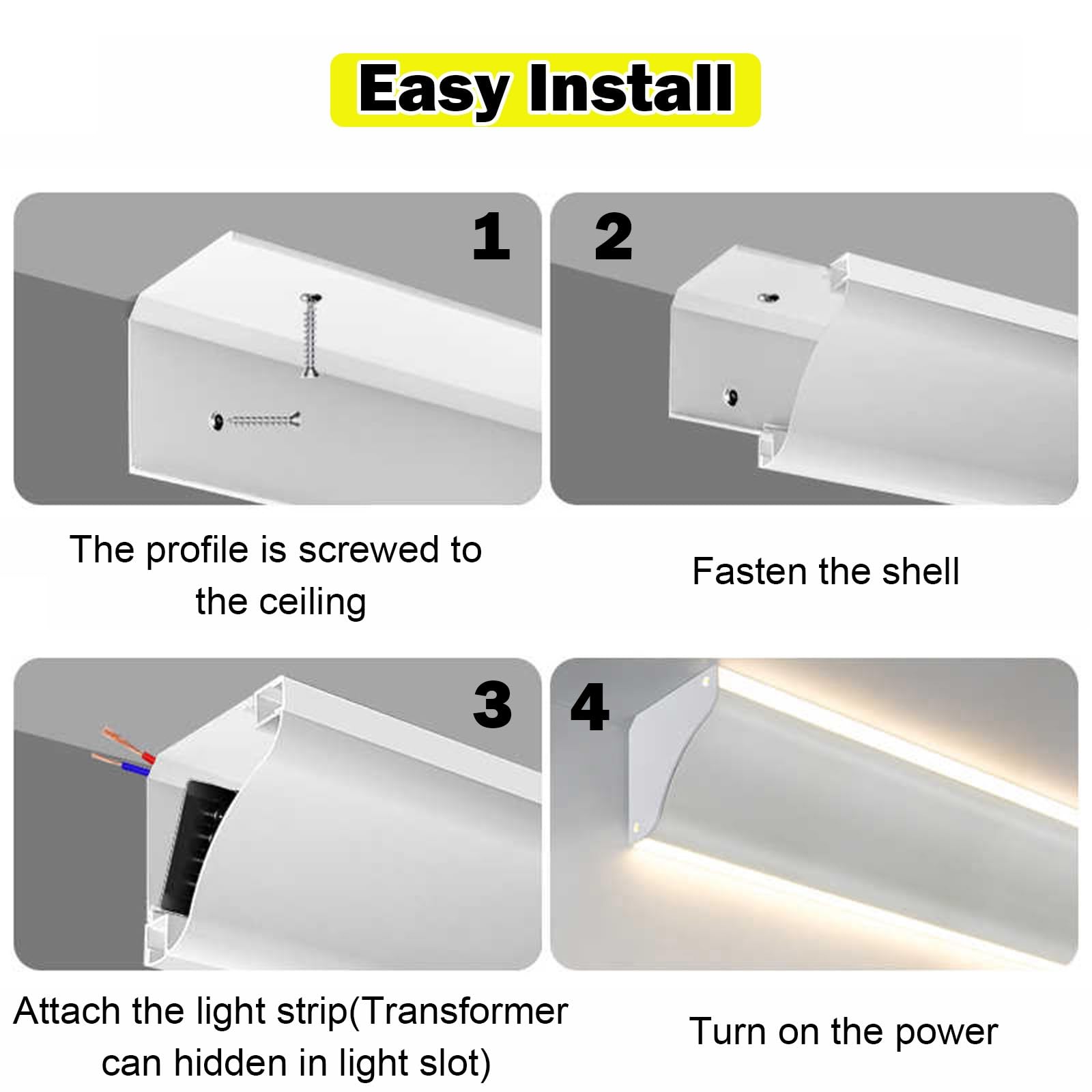 Easy Install

1

The profile is screwed to the ceiling

2

Fasten the shell

3

Attach the light strip(Transformer can hidden in light slot)

4

Turn on the power