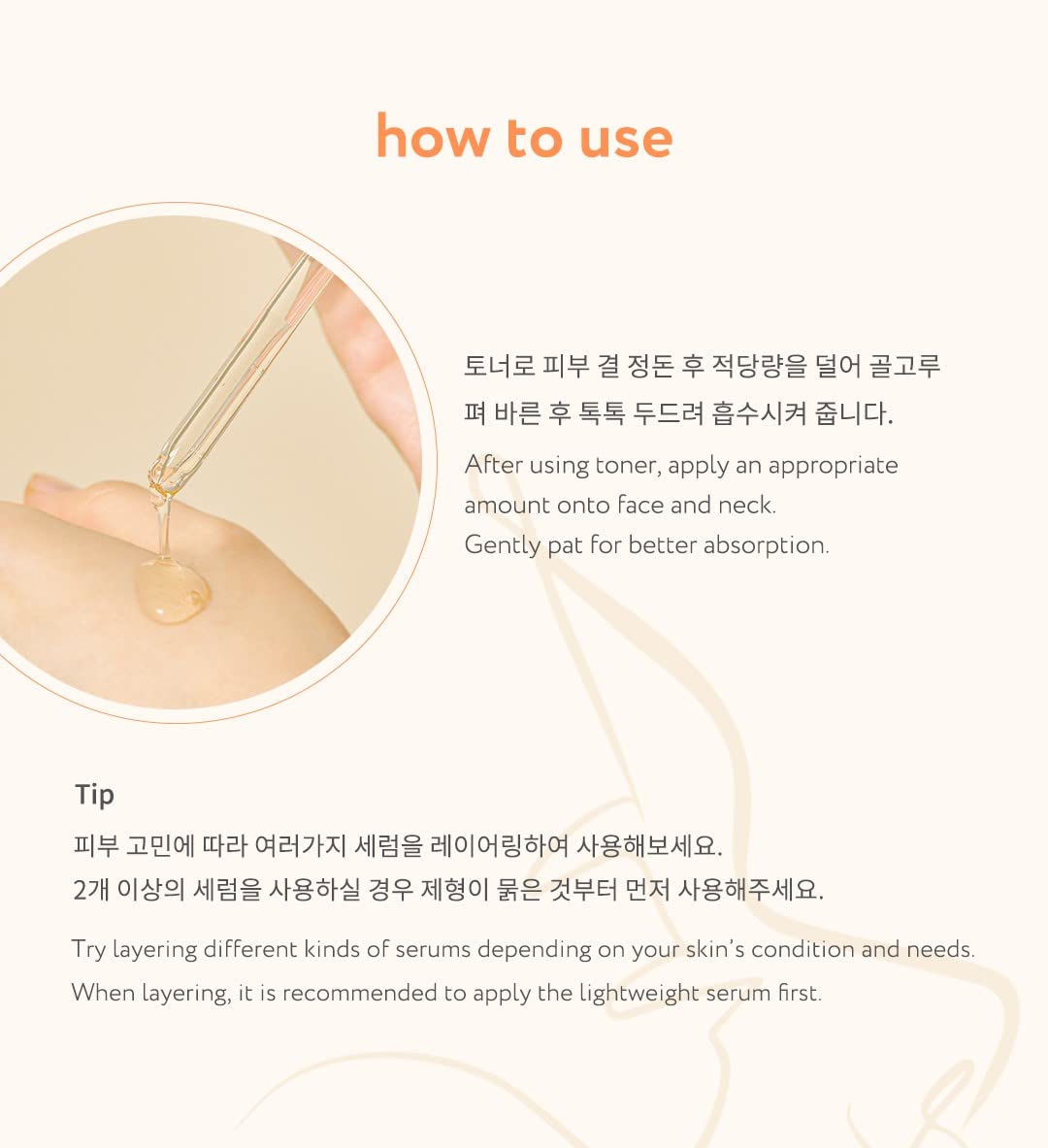 how to use

토너로 피부 결 정돈 후 적당량을 덜어 골고루 펴 바른 후 톡톡 두드려 흡수시켜 줍니다.

After using toner, apply an appropriate amount onto face and neck.
Gently pat for better absorption.

Tip

피부 고민에 따라 여러가지 세럼을 레이어링하여 사용해보세요.
2개 이상의 세럼을 사용하실 경우 제형이 묽은 것부터 먼저 사용해주세요.

Try layering different kinds of serums depending on your skin's condition and needs.
When layering, it is recommended to apply the lightweight serum first.