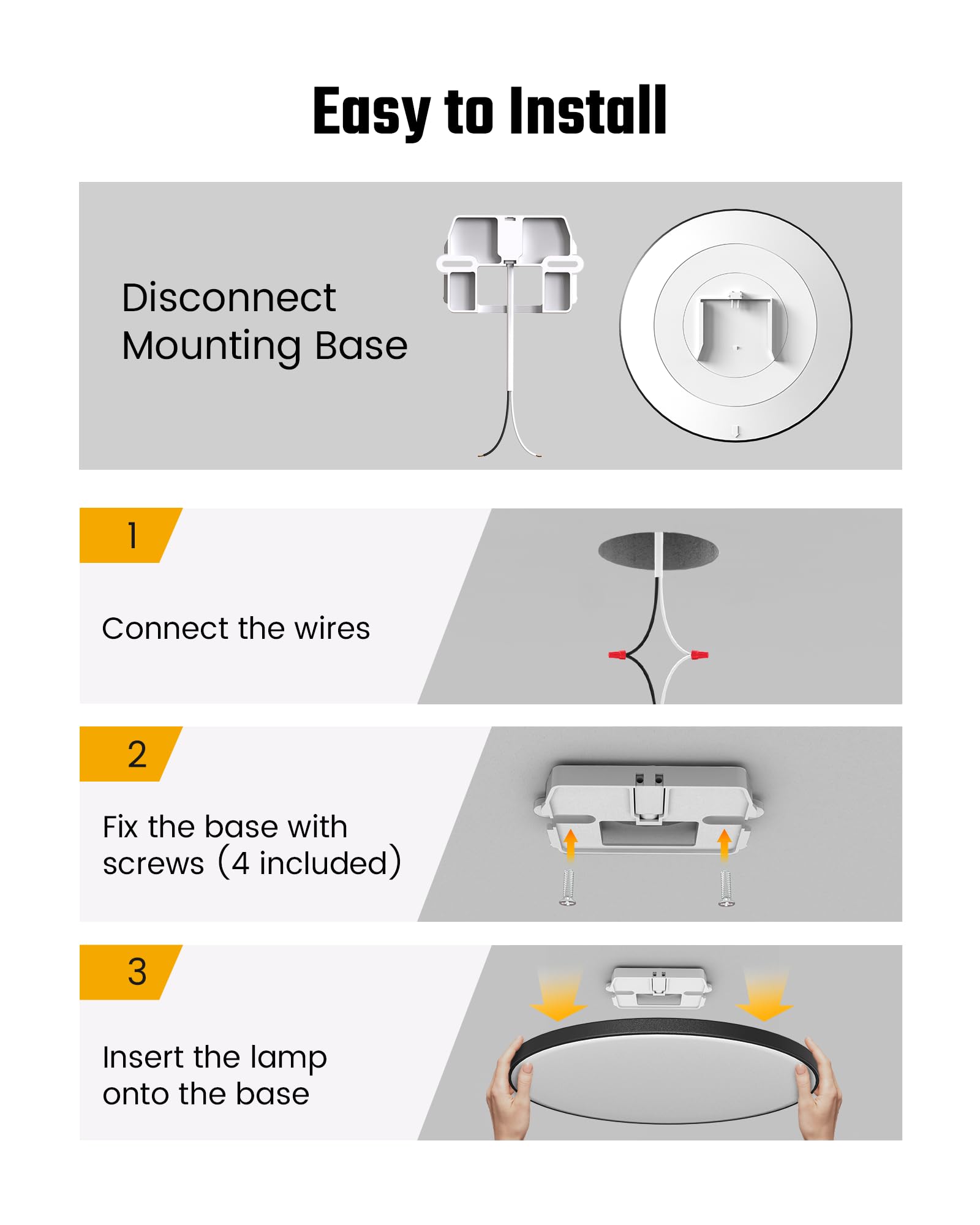 Easy to Install

Disconnect Mounting Base

1

Connect the wires

2

Fix the base with screws (4 included)

3

Insert the lamp onto the base