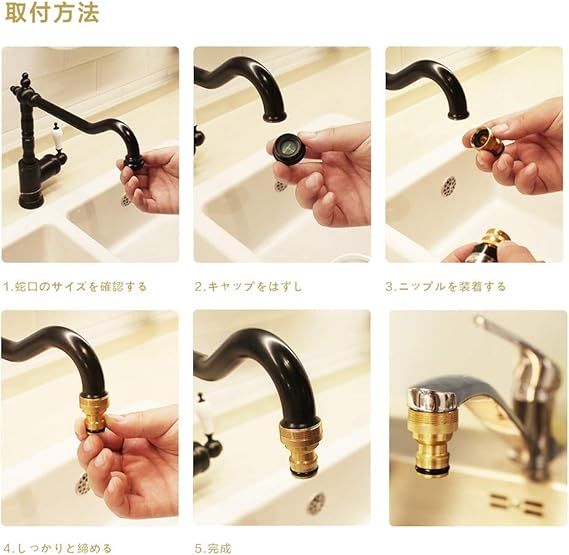 取付方法

1.蛇口のサイズを確認する

2.キャップをはずし

3.ニップルを装着する

4.しっかりと締める

5.完成