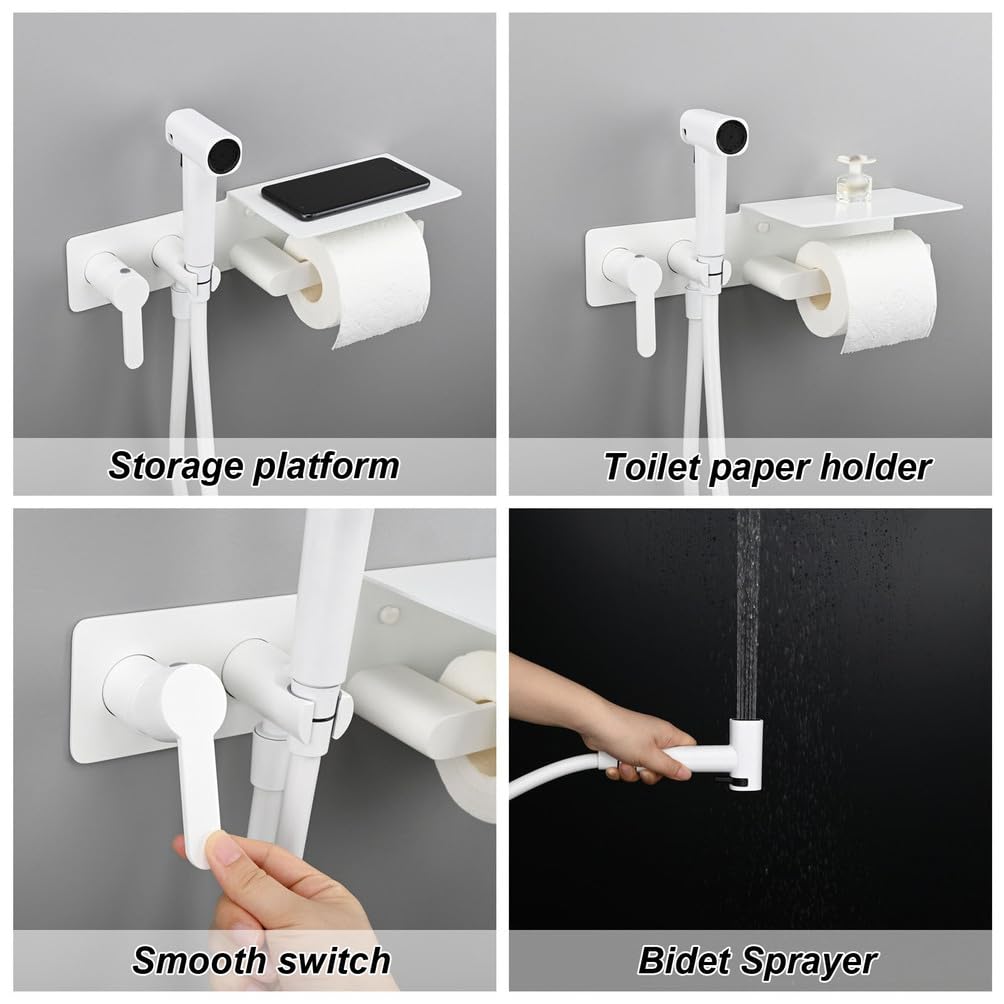 Storage platform

Toilet paper holder

Smooth switch

Bidet Sprayer