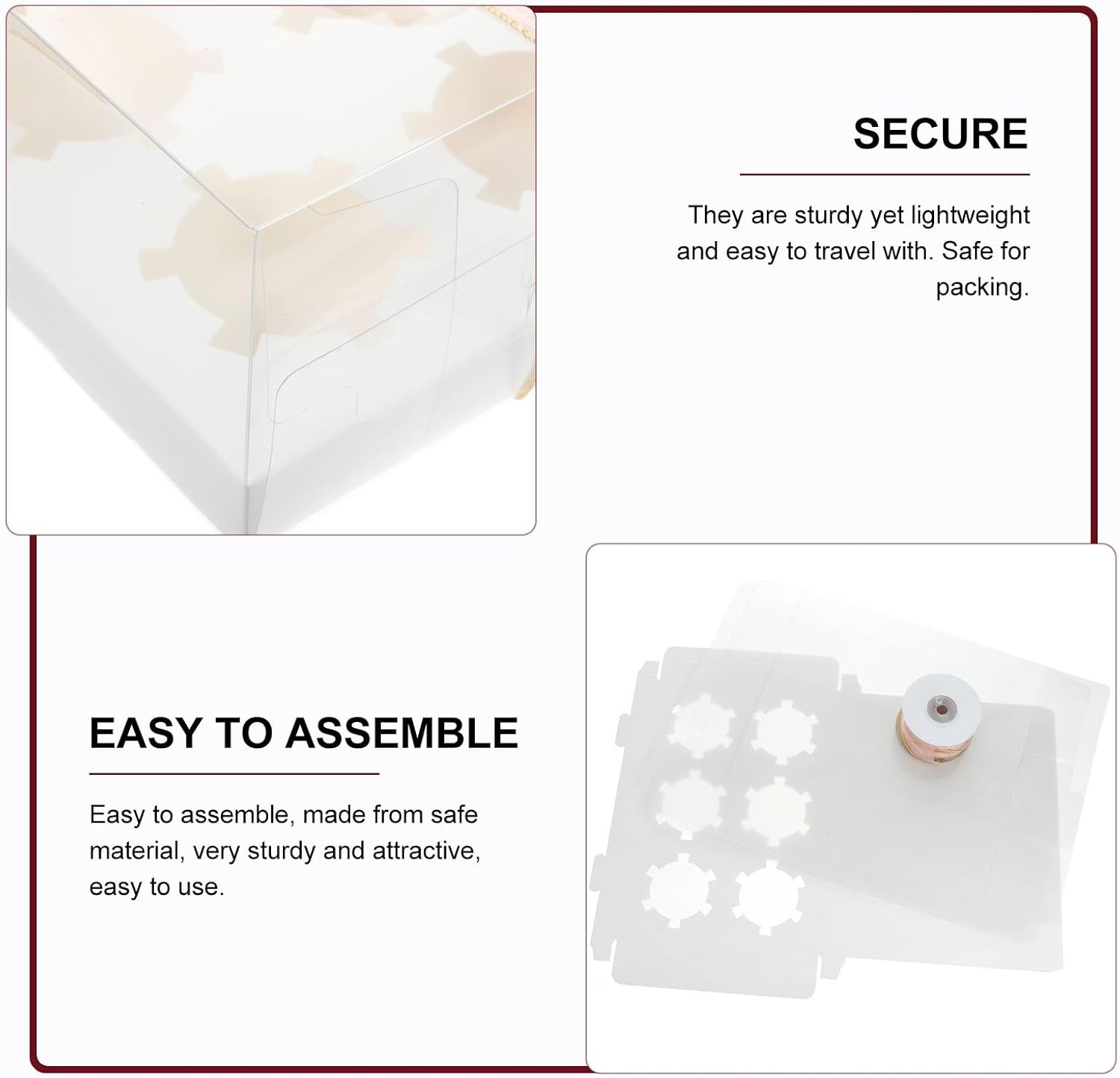 SECURE

They are sturdy yet lightweight and easy to travel with. Safe for packing.

EASY TO ASSEMBLE

Easy to assemble, made from safe material, very sturdy and attractive, easy to use.