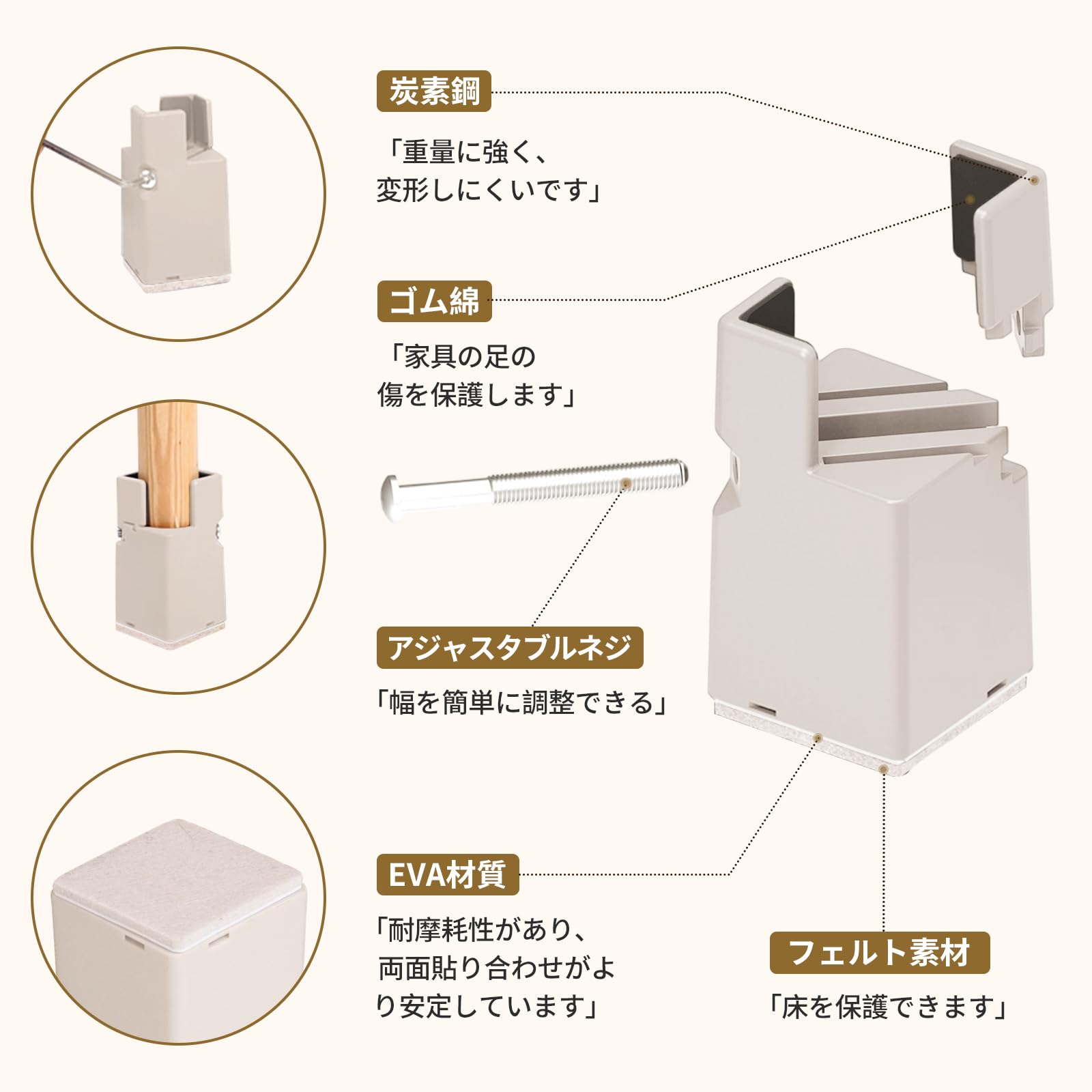 炭素鋼

「重量に強く、変形しにくいです」

ゴム綿

「家具の足の傷を保護します」

アジャスタブルネジ

「幅を簡単に調整できる」

EVA材質

「耐摩耗性があり、両面貼り合わせがより安定しています」

フェルト素材

「床を保護できます」