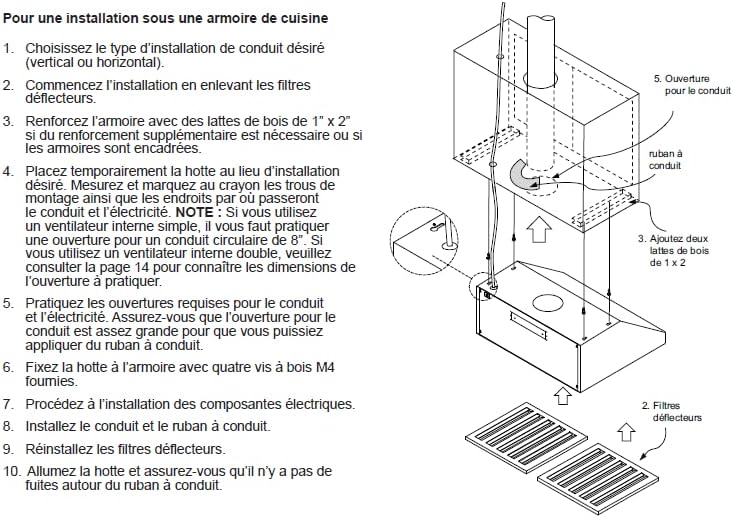 Pour une installation sous une armoire de cuisine

1. Choisissez le type d'installation de conduit désiré (vertical ou horizontal).

2. Commencez l'installation en enlevant les filtres déflecteurs.

3. Renforcez l'armoire avec des lattes de bois de 1" x 2" si du renforcement supplémentaire est nécessaire ou si les armoires sont encadrées.

4. Placez temporairement la hotte au lieu d'installation désiré. Mesurez et marquez au crayon les trous de montage ainsi que les endroits par où passeront le conduit et l'électricité. **NOTE :** Si vous utilisez un ventilateur interne simple, il vous faut pratiquer une ouverture pour un conduit circulaire de 8". Si vous utilisez un ventilateur interne double, veuillez consulter la page 14 pour connaître les dimensions de l'ouverture à pratiquer.

5. Pratiquez les ouvertures requises pour le conduit et l'électricité. Assurez-vous que l'ouverture pour le conduit est assez grande pour que vous puissiez appliquer du ruban à conduit.

6. Fixez la hotte à l'armoire avec quatre vis à bois M4 fournies.

7. Procédez à l'installation des composantes électriques.

8. Installez le conduit et le ruban à conduit.

9. Réinstallez les filtres déflecteurs.

10. Allumez la hotte et assurez-vous qu'il n'y a pas de fuites autour du ruban à conduit.

5. Ouverture pour le conduit

ruban à conduit

3. Ajoutez deux lattes de bois de 1 x 2

2. Filtres déflecteurs