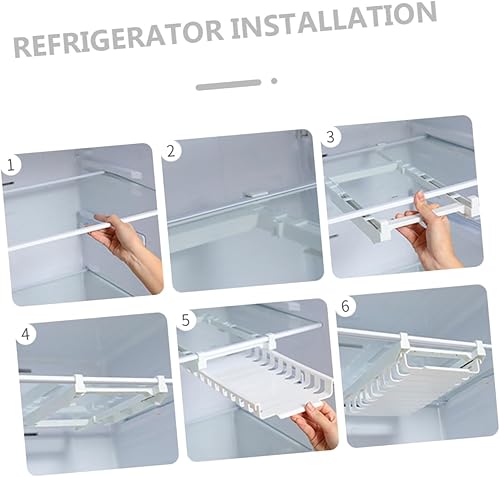 REFRIGERATOR INSTALLATION

1

2

3

4

5

6