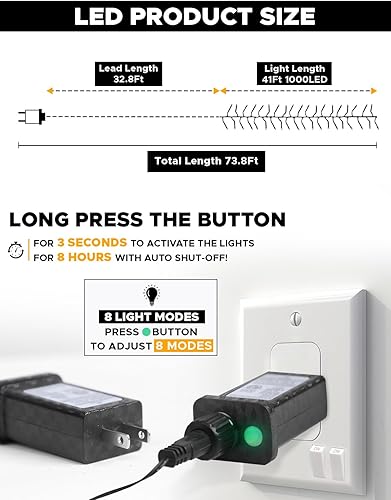 LED PRODUCT SIZE

Lead Length
32.8Ft

Light Length
41Ft 1000LED

Total Length 73.8Ft

LONG PRESS THE BUTTON

FOR 3 SECONDS TO ACTIVATE THE LIGHTS
FOR 8 HOURS WITH AUTO SHUT-OFF!

8 LIGHT MODES
PRESS BUTTON
TO ADJUST 8 MODES