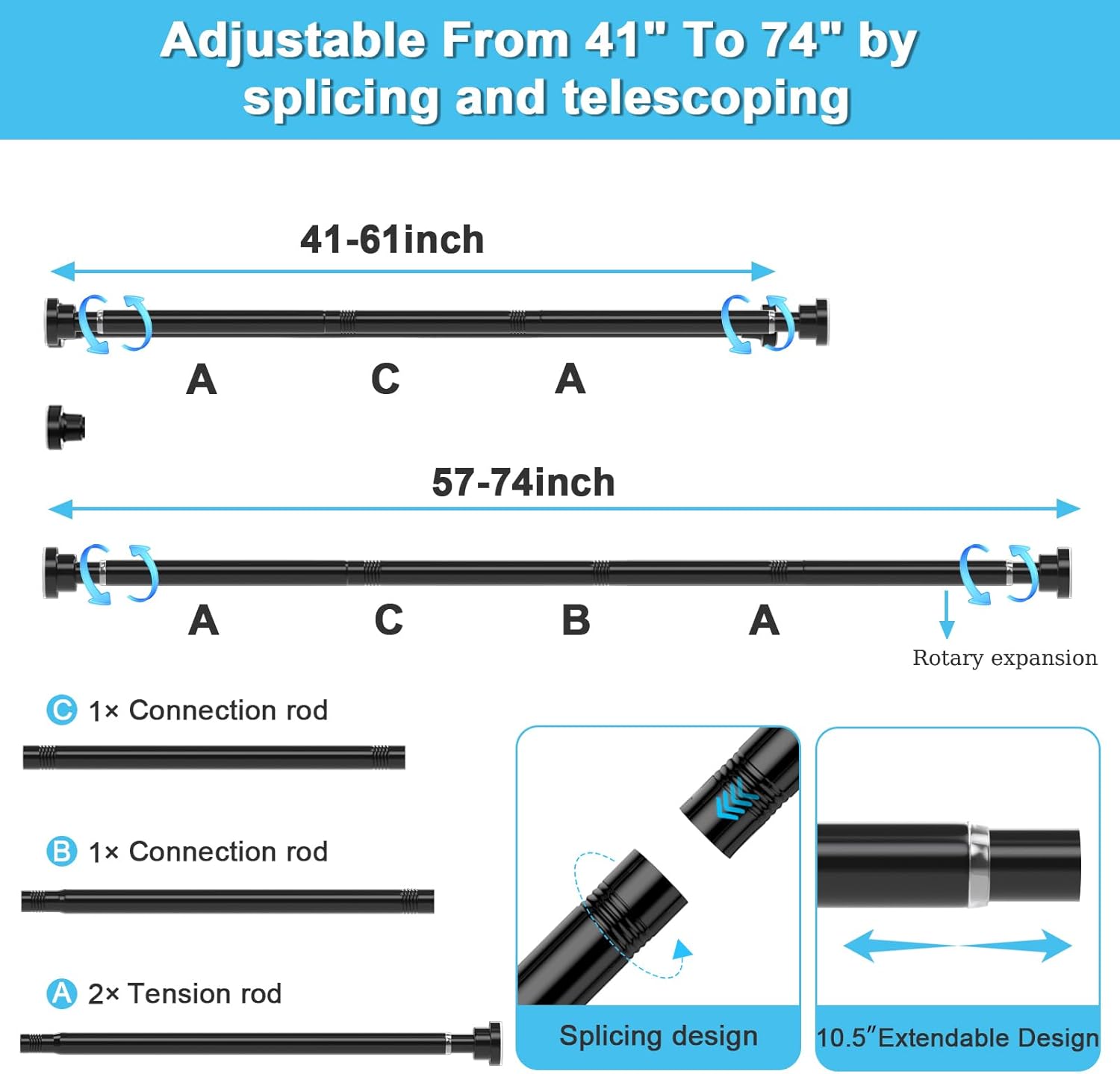 Adjustable From 41" To 74" by splicing and telescoping

41-61inch

A C A

57-74inch

A C B A

Rotary expansion

C 1× Connection rod

B 1× Connection rod

A 2× Tension rod

Splicing design

10.5″Extendable Design