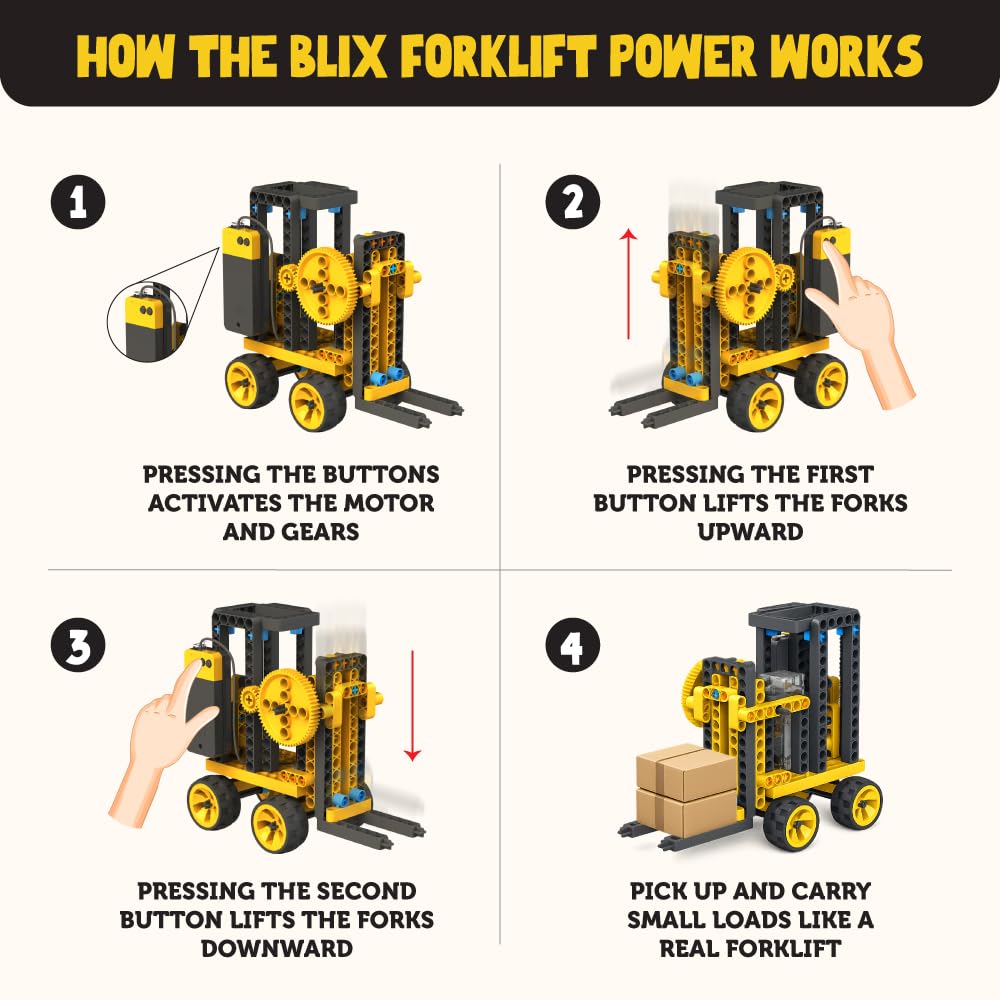 HOW THE BLIX FORKLIFT POWER WORKS

1

PRESSING THE BUTTONS ACTIVATES THE MOTOR AND GEARS

2

PRESSING THE FIRST BUTTON LIFTS THE FORKS UPWARD

3

PRESSING THE SECOND BUTTON LIFTS THE FORKS DOWNWARD

4

PICK UP AND CARRY SMALL LOADS LIKE A REAL FORKLIFT