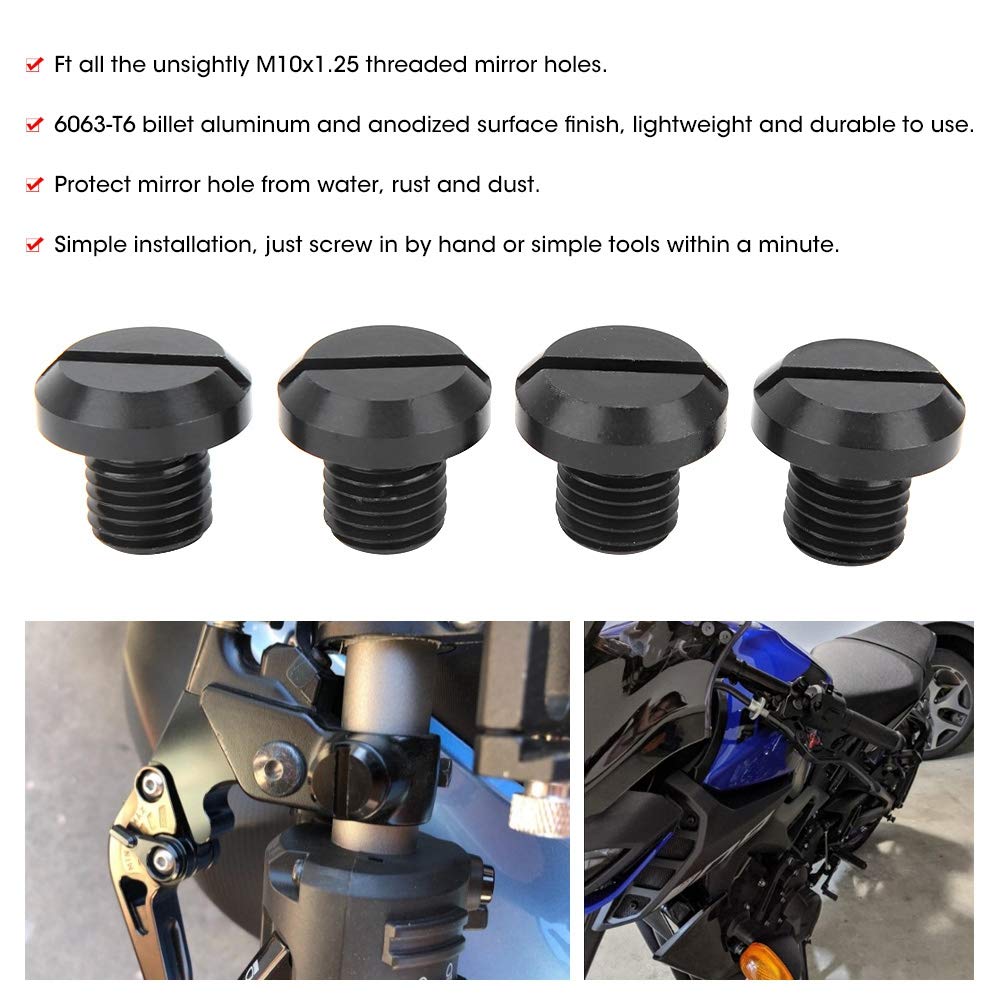 Ft all the unsightly M10x1.25 threaded mirror holes.

6063-T6 billet aluminum and anodized surface finish, lightweight and durable to use.

Protect mirror hole from water, rust and dust.

Simple installation, just screw in by hand or simple tools within a minute.