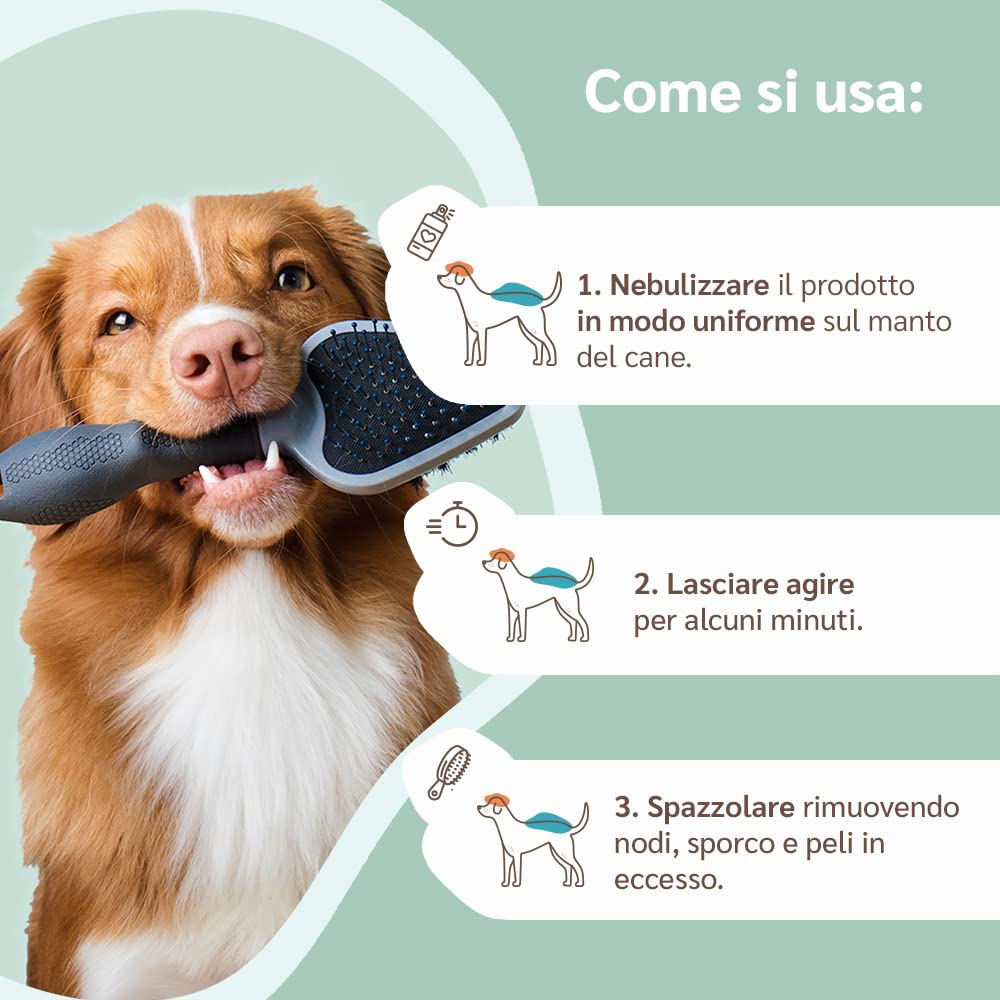 Come si usa:

1. Nebulizzare il prodotto in modo uniforme sul manto del cane.

2. Lasciare agire per alcuni minuti.

3. Spazzolare rimuovendo nodi, sporco e peli in eccesso.