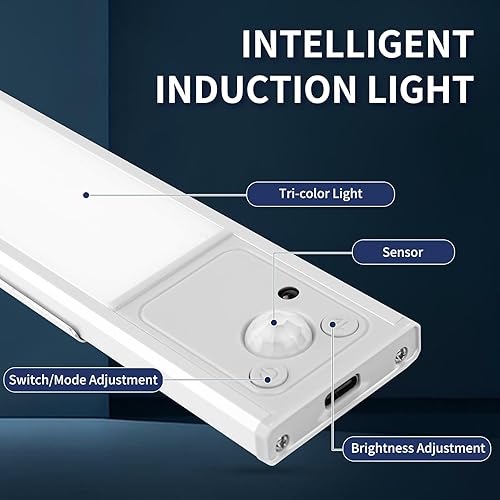 INTELLIGENT INDUCTION LIGHT

Tri-color Light

Sensor

Switch/Mode Adjustment

Brightness Adjustment