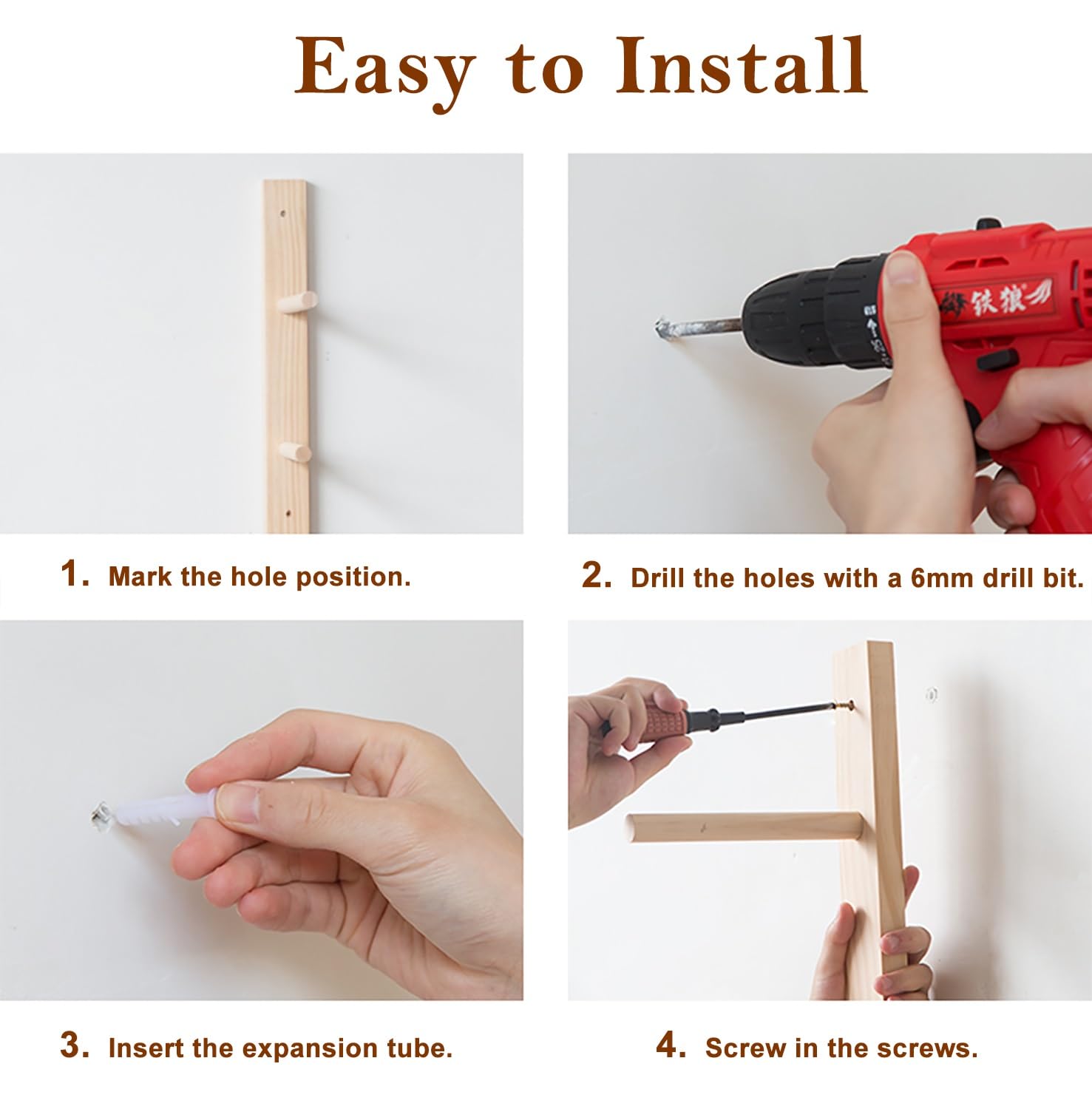 Easy to Install

铁狼

1. Mark the hole position.

2. Drill the holes with a 6mm drill bit.

3. Insert the expansion tube.

4. Screw in the screws.