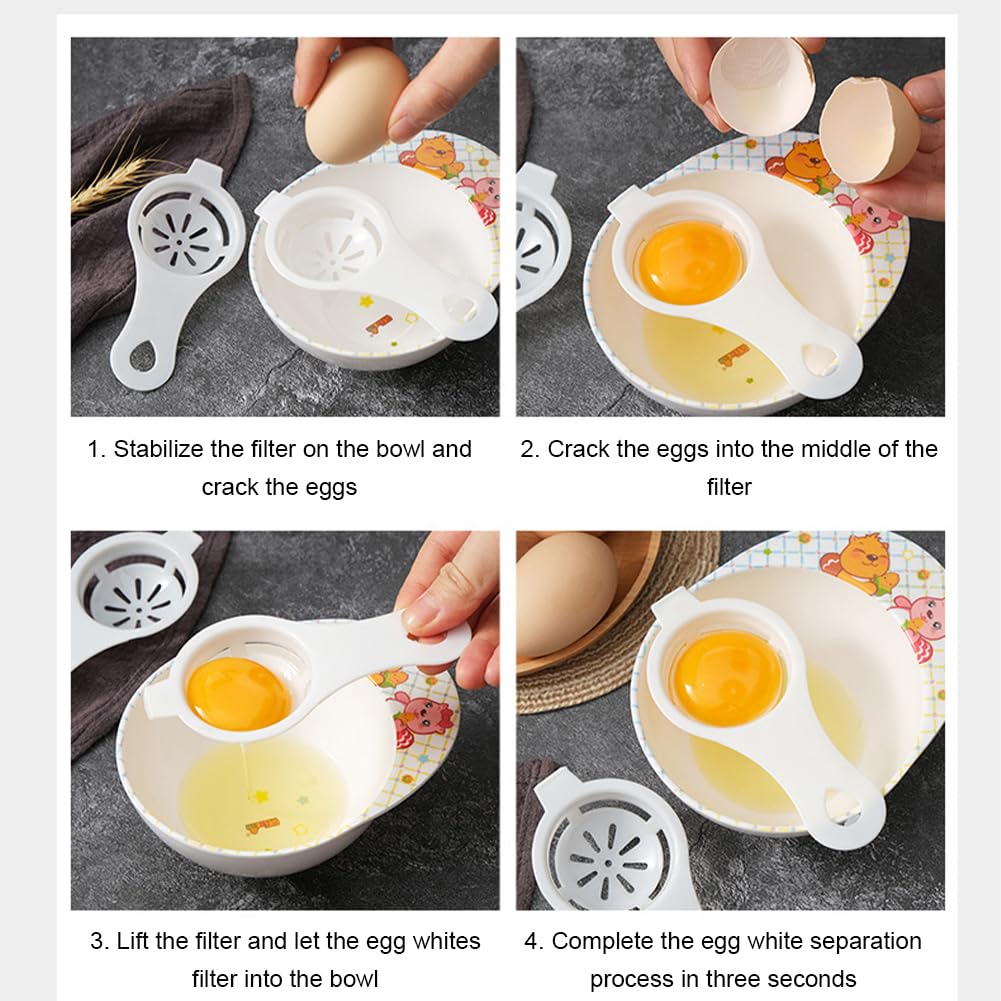 1. Stabilize the filter on the bowl and crack the eggs

2. Crack the eggs into the middle of the filter

3. Lift the filter and let the egg whites filter into the bowl

4. Complete the egg white separation process in three seconds