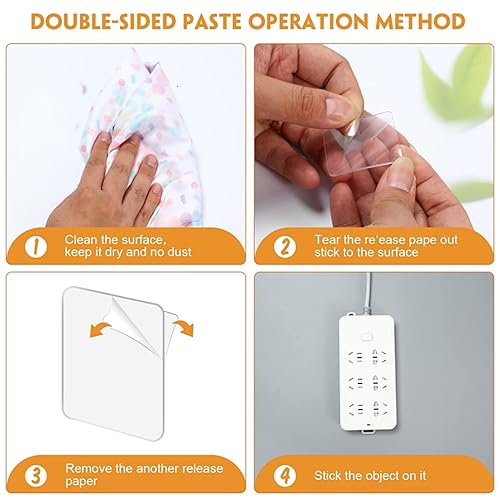 DOUBLE-SIDED PASTE OPERATION METHOD

1 Clean the surface, keep it dry and no dust

2 Tear the re'ease pape out stick to the surface

3 Remove the another release paper

4 Stick the object on it