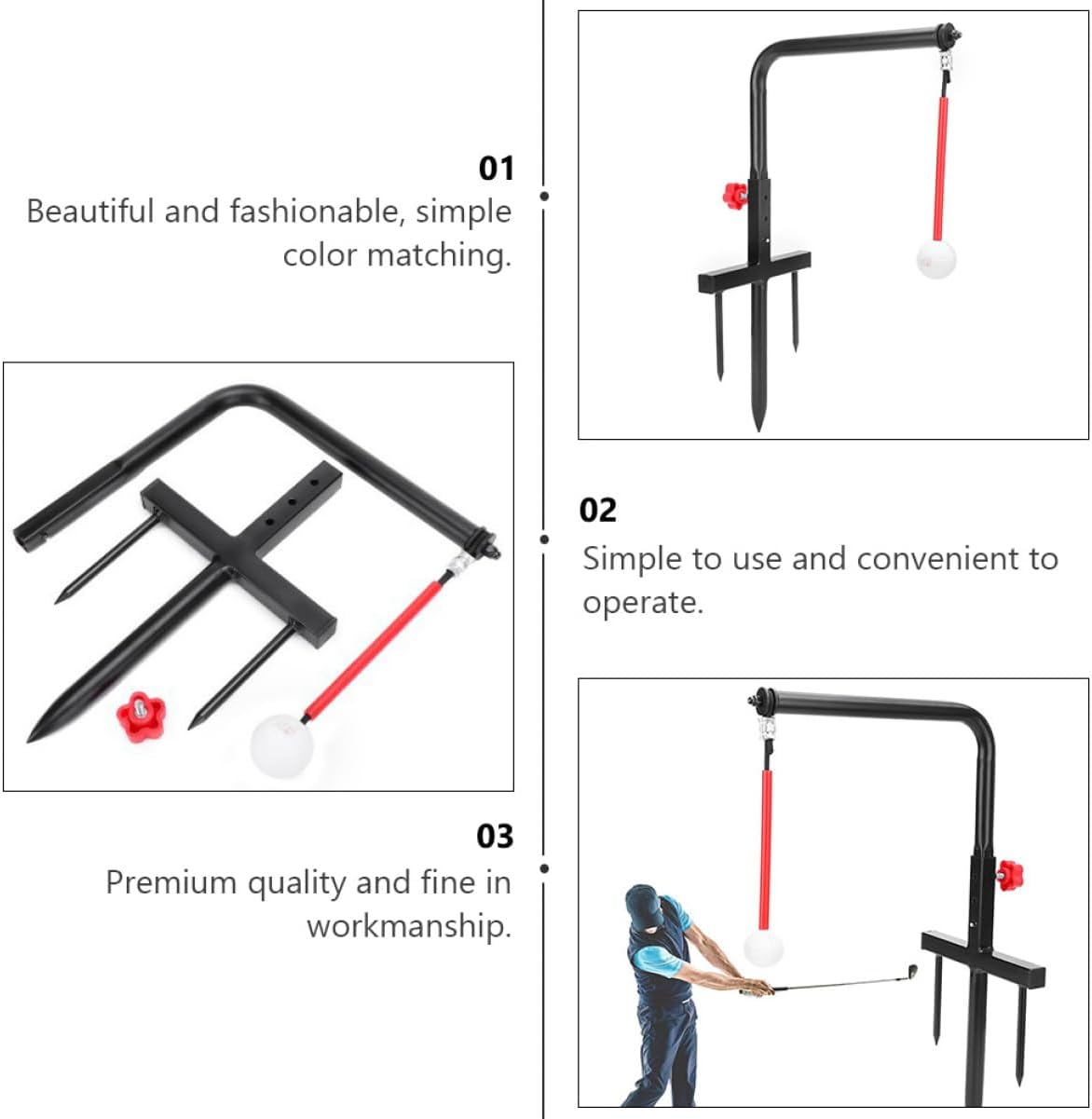 01
Beautiful and fashionable, simple color matching.

02
Simple to use and convenient to operate.

03
Premium quality and fine in workmanship.