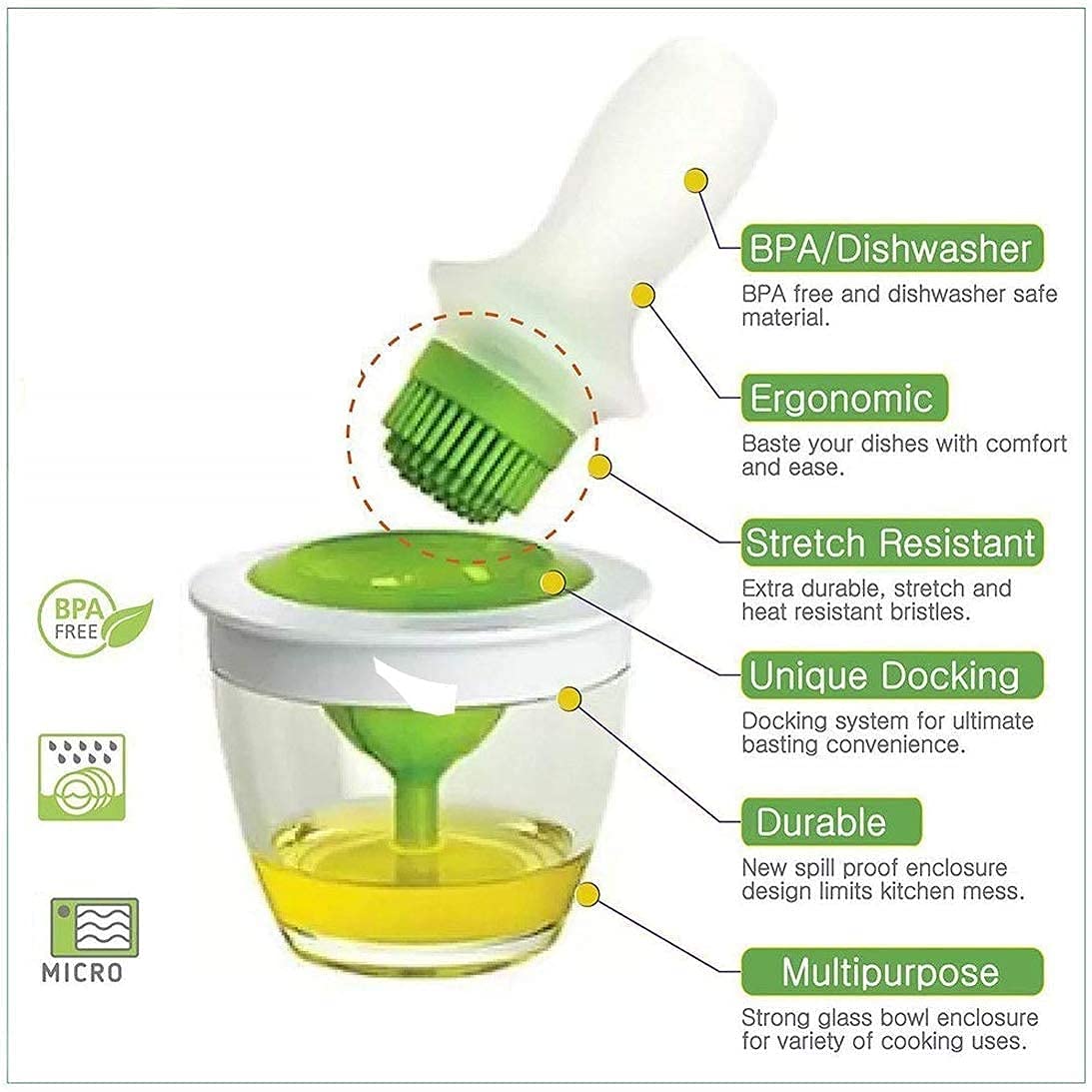 BPA FREE

MICRO

BPA/Dishwasher
BPA free and dishwasher safe material.

Ergonomic
Baste your dishes with comfort and ease.

Stretch Resistant
Extra durable, stretch and heat resistant bristles.

Unique Docking
Docking system for ultimate basting convenience.

Durable
New spill proof enclosure design limits kitchen mess.

Multipurpose
Strong glass bowl enclosure for variety of cooking uses.