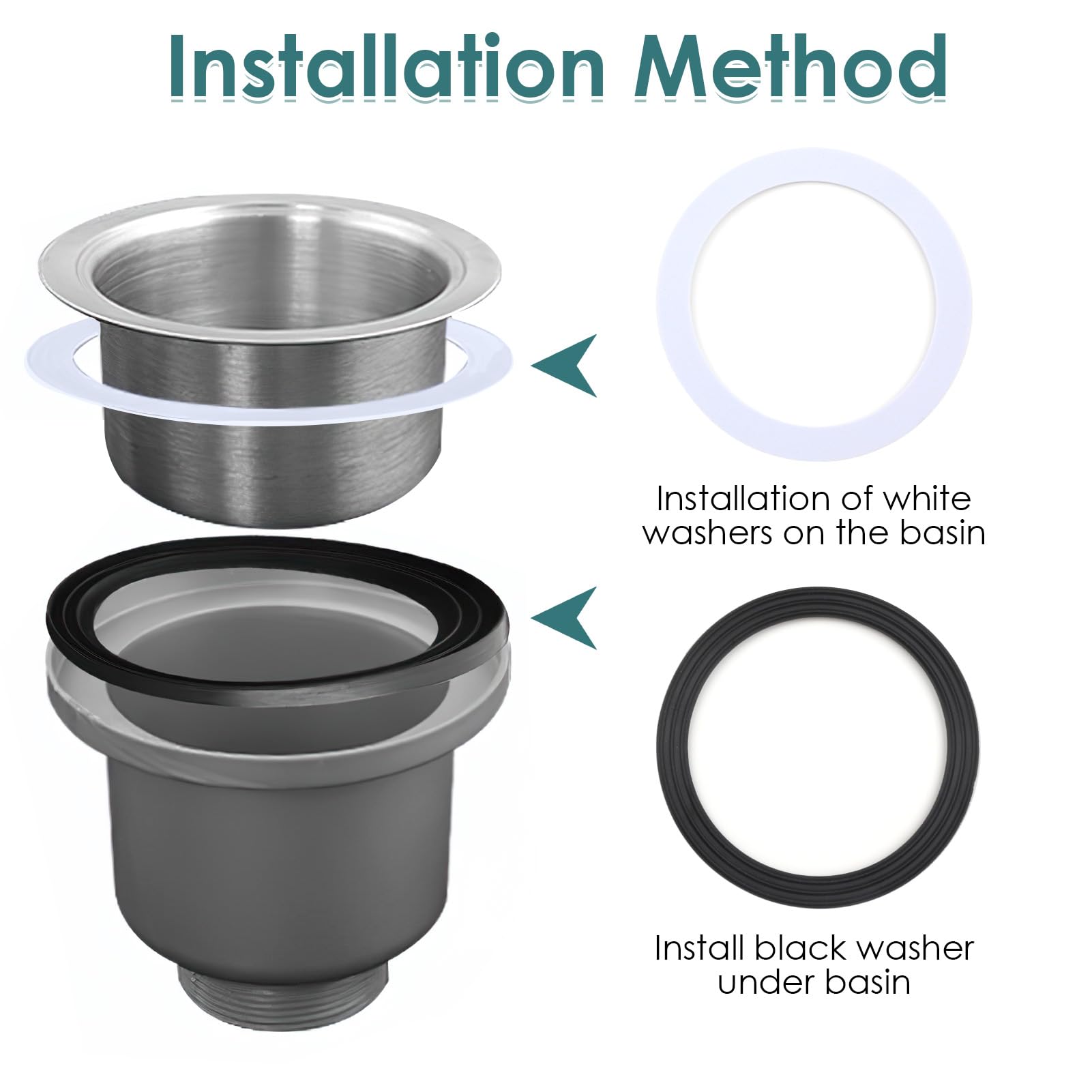 Installation Method

Installation of white washers on the basin

Install black washer under basin