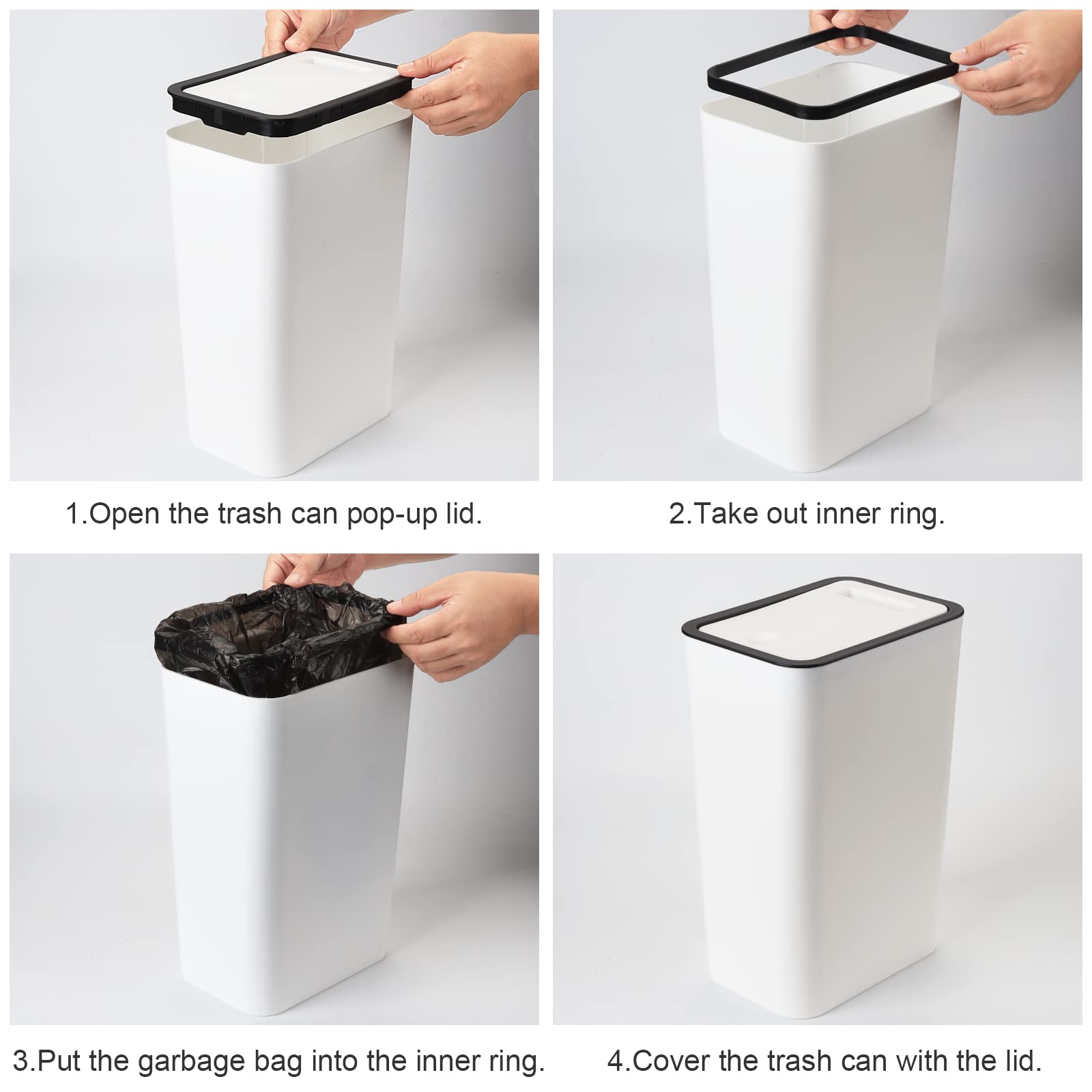 1.Open the trash can pop-up lid.

2.Take out inner ring.

3.Put the garbage bag into the inner ring.

4.Cover the trash can with the lid.