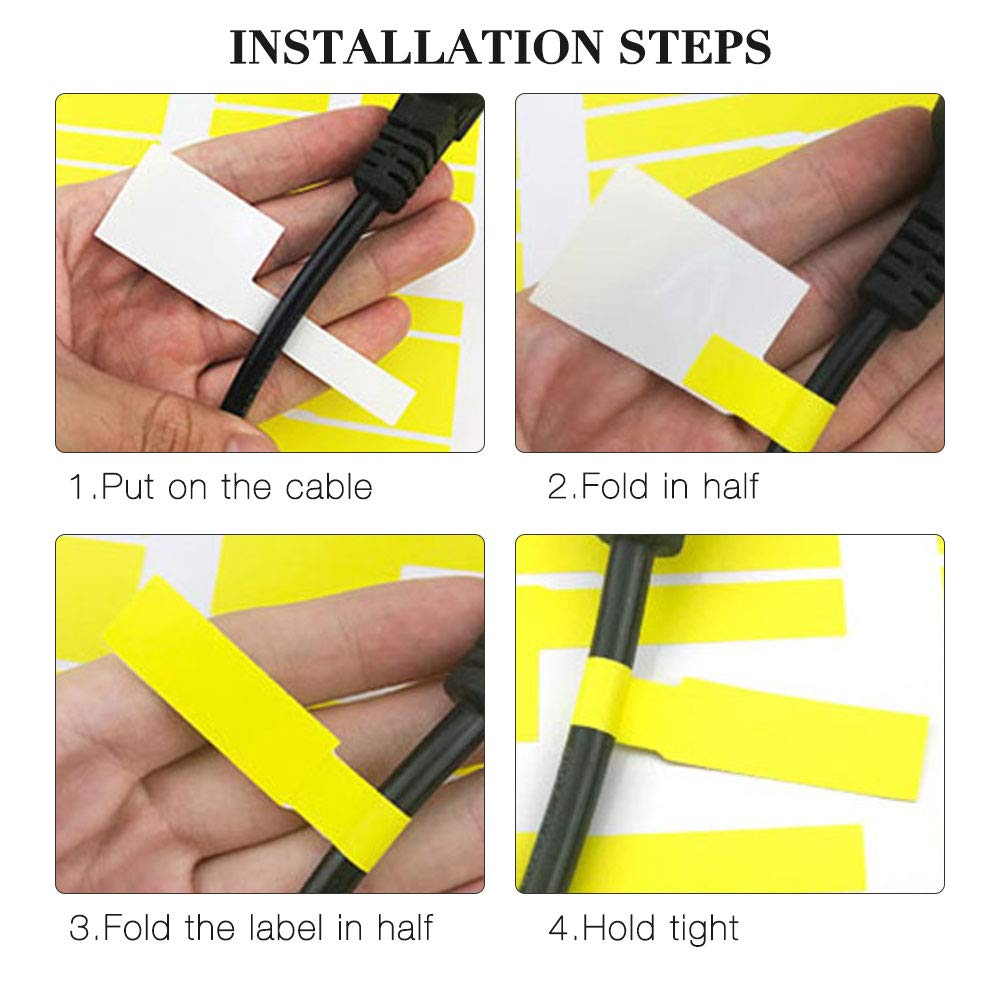 INSTALLATION STEPS

1.Put on the cable

2.Fold in half

3.Fold the label in half

4.Hold tight