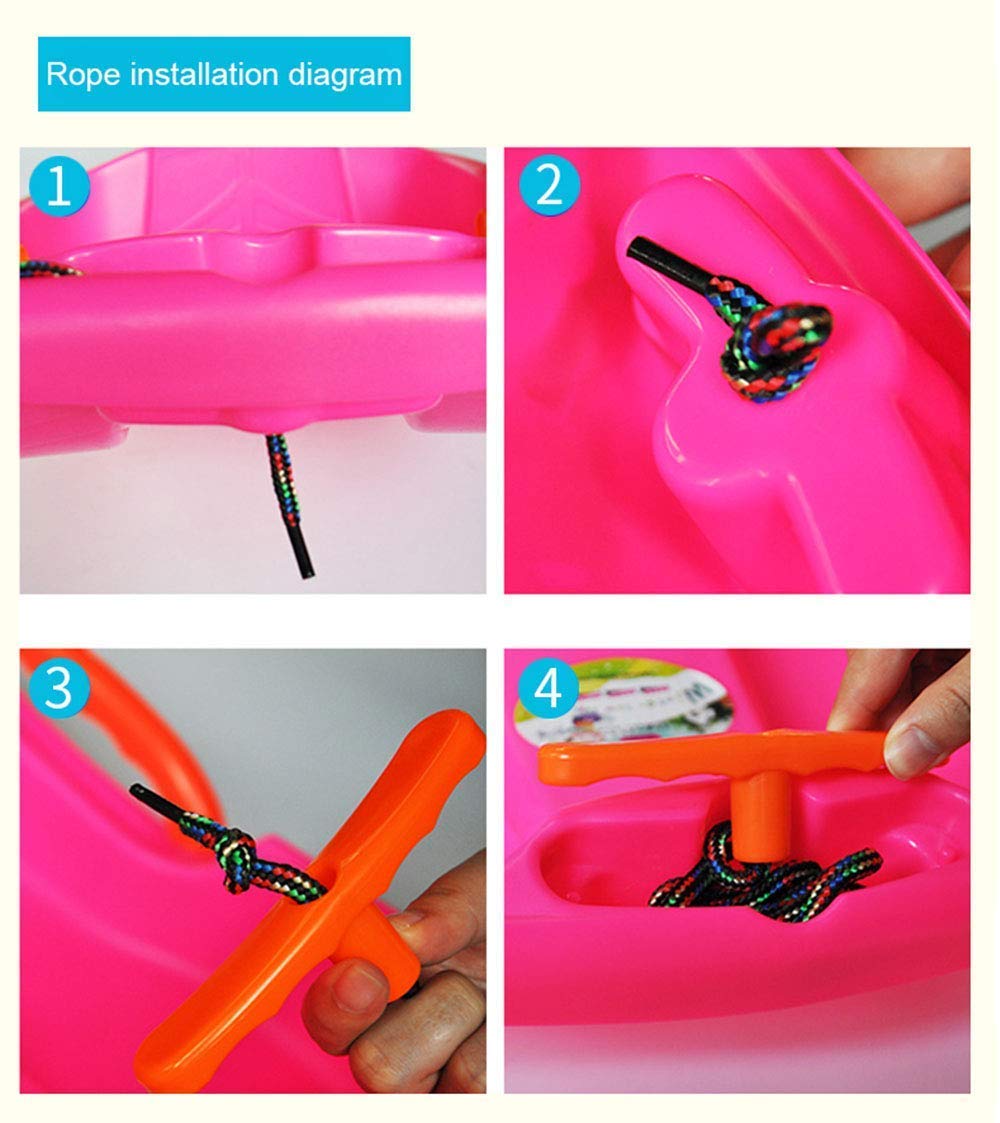 Rope installation diagram

1

2

3

4