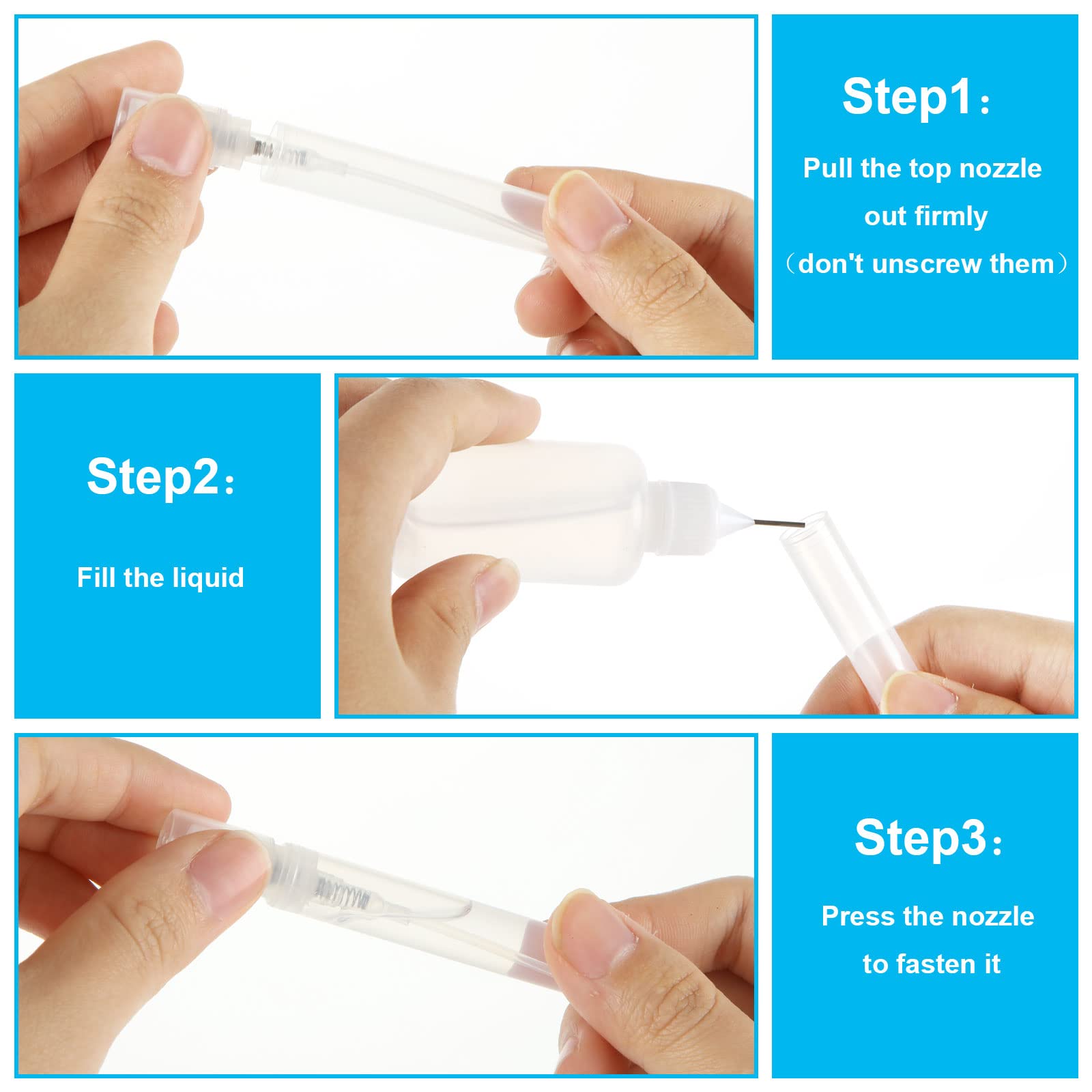 Step1：

Pull the top nozzle out firmly （don't unscrew them）

Step2：

Fill the liquid

Step3：

Press the nozzle to fasten it