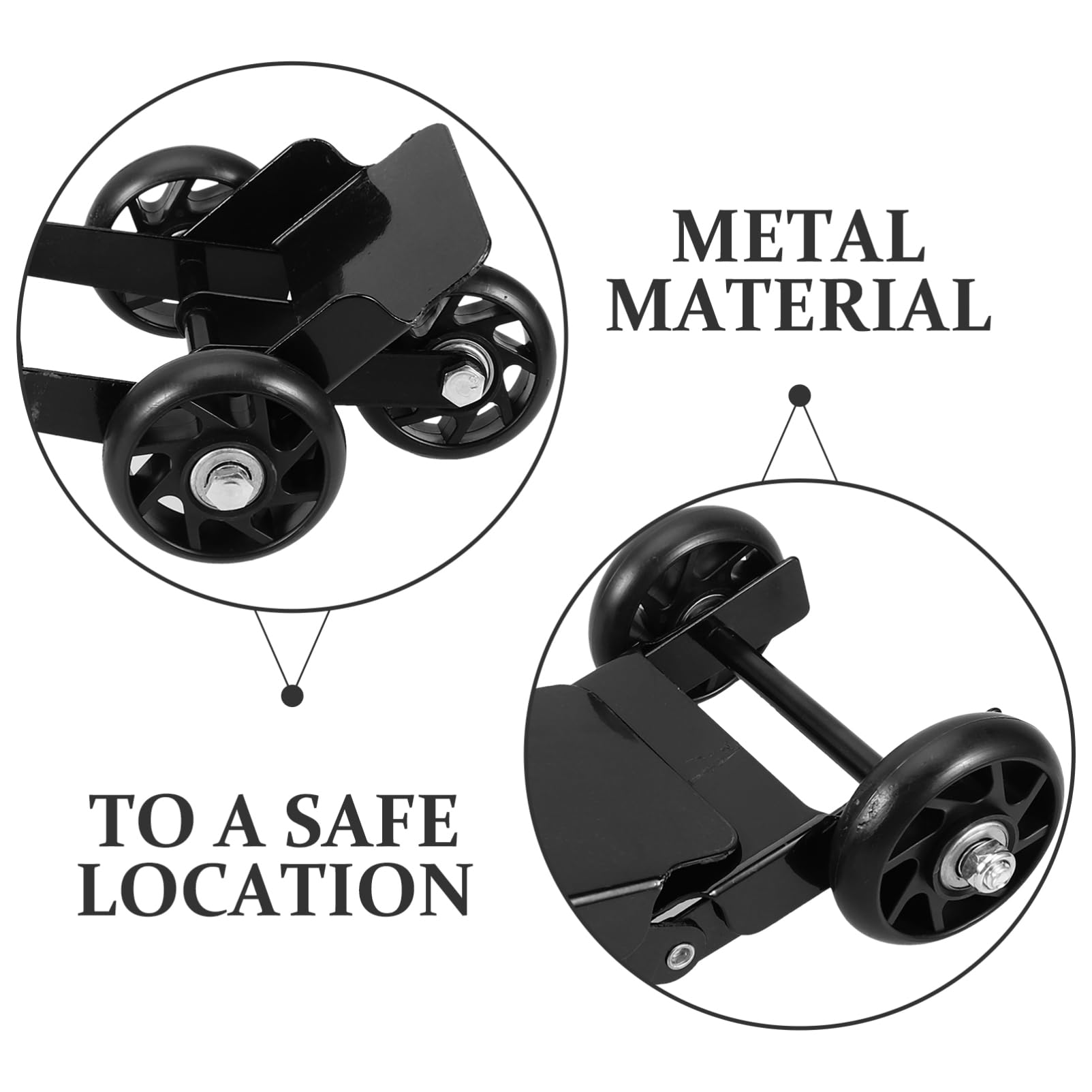 METAL MATERIAL

TO A SAFE LOCATION