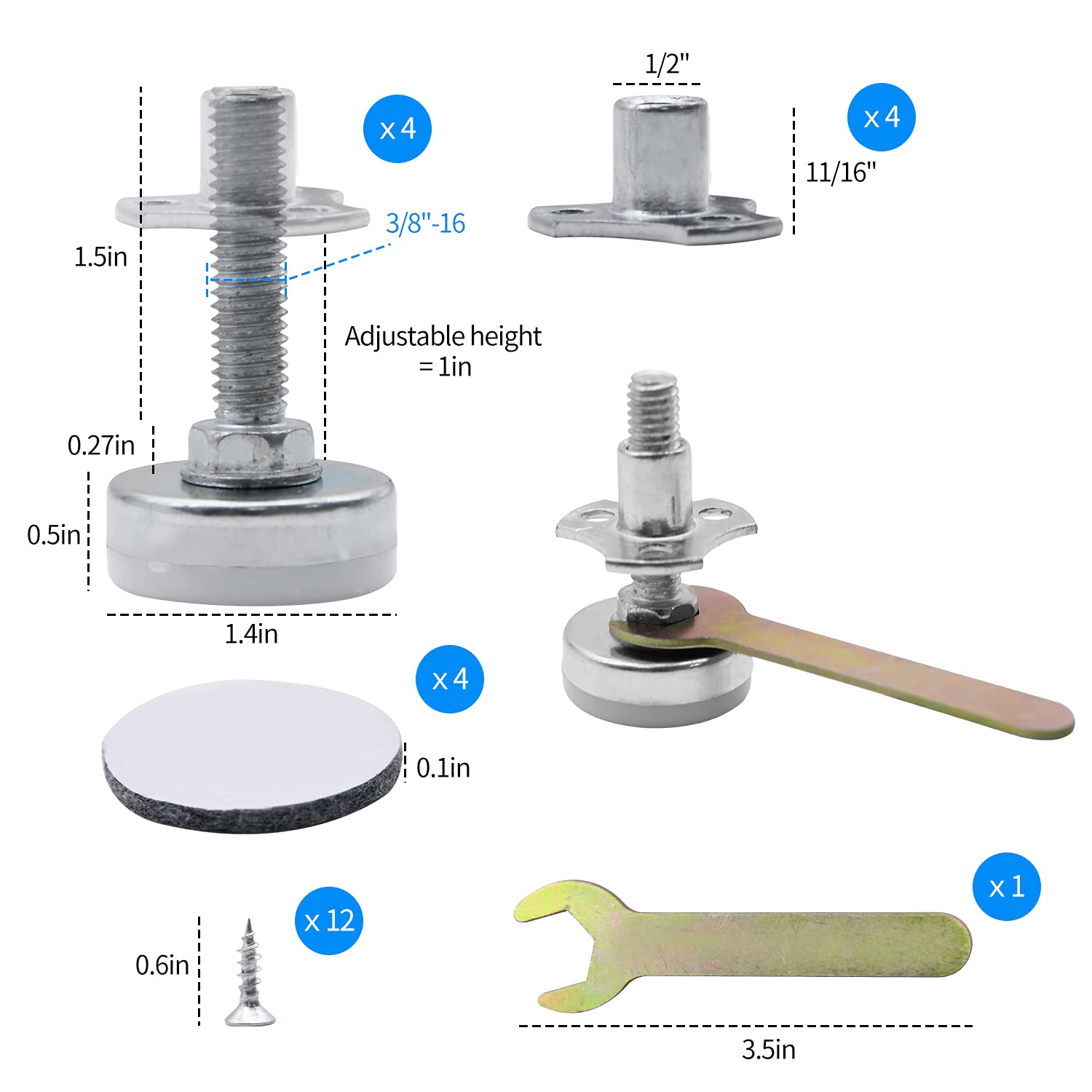 x 4

1/2"

x 4

11/16"

3/8"-16

1.5in

Adjustable height = 1in

0.27in

0.5in

1.4in

x 4

0.1in

x 12

0.6in

x 1

3.5in