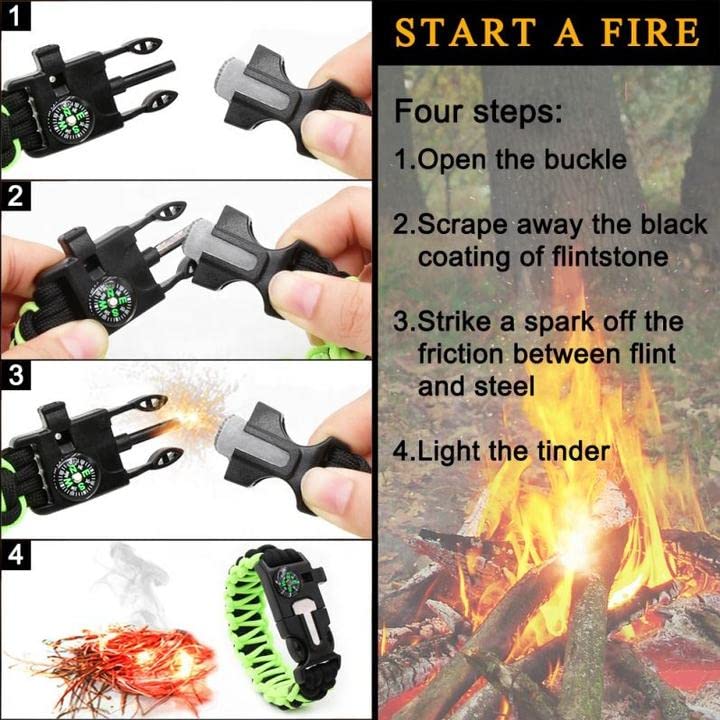 1

2

3

4

START A FIRE

Four steps:

1.Open the buckle

2.Scrape away the black coating of flintstone

3.Strike a spark off the friction between flint and steel

4.Light the tinder