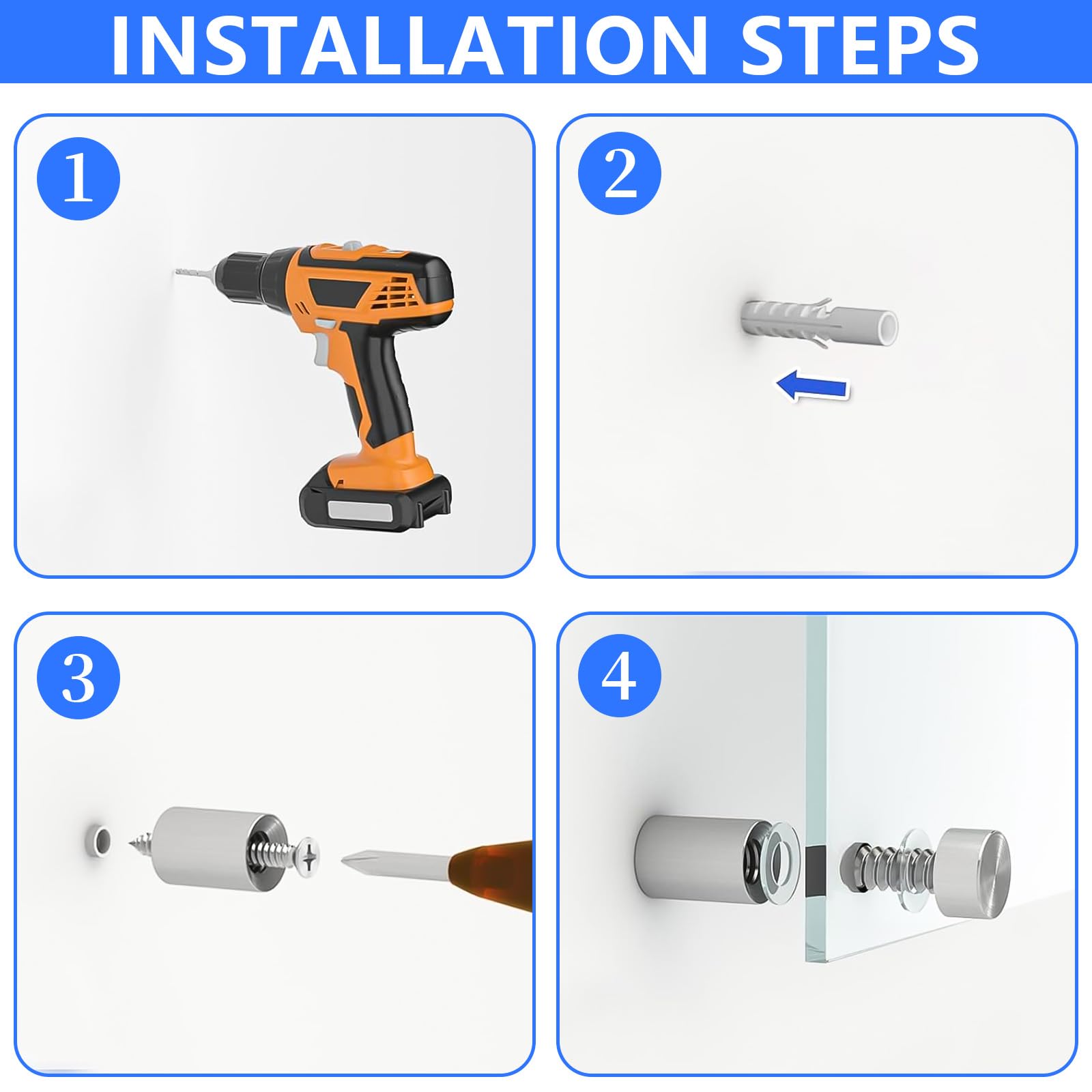 INSTALLATION STEPS

1

2

3

4