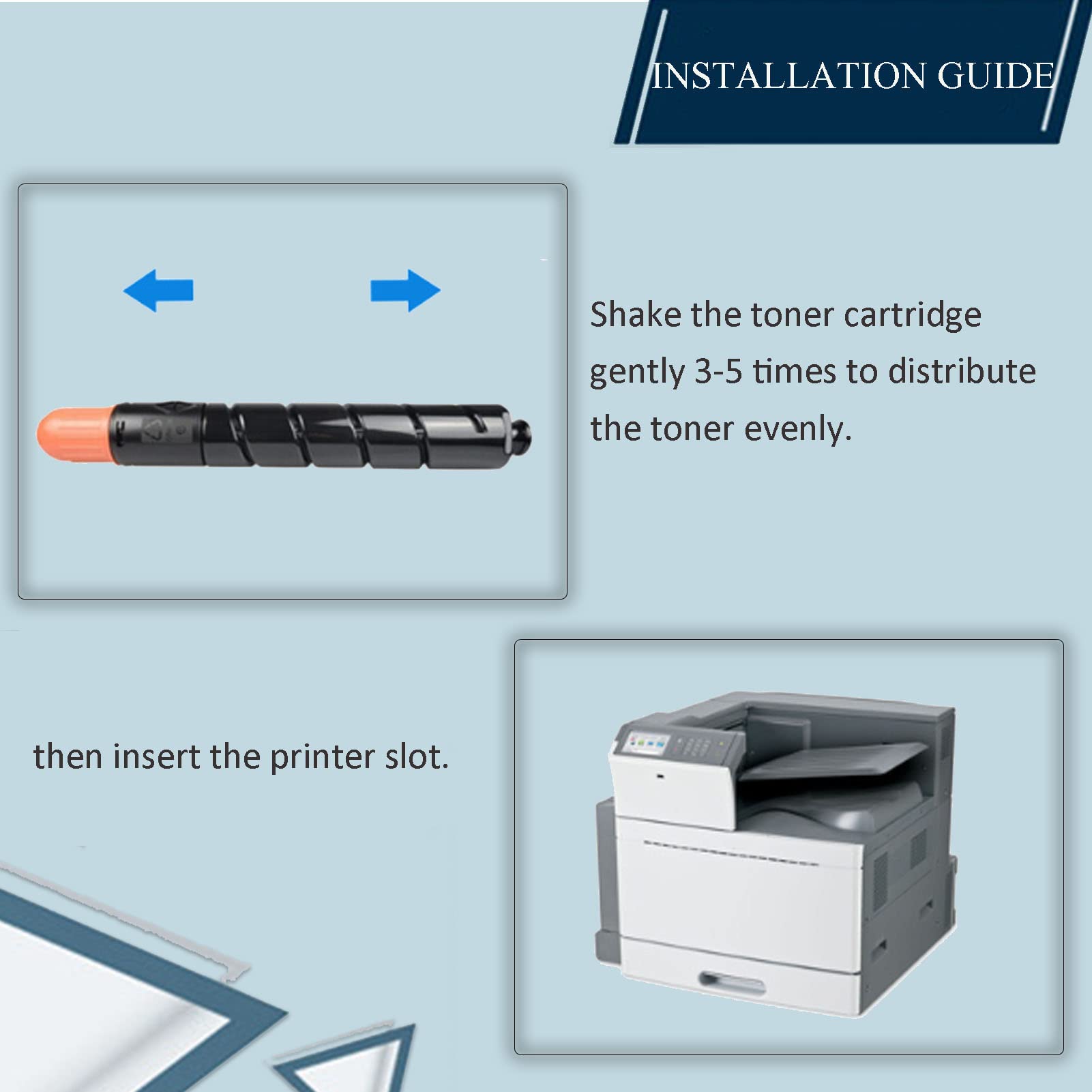 INSTALLATION GUIDE

Shake the toner cartridge gently 3-5 times to distribute the toner evenly.

then insert the printer slot.