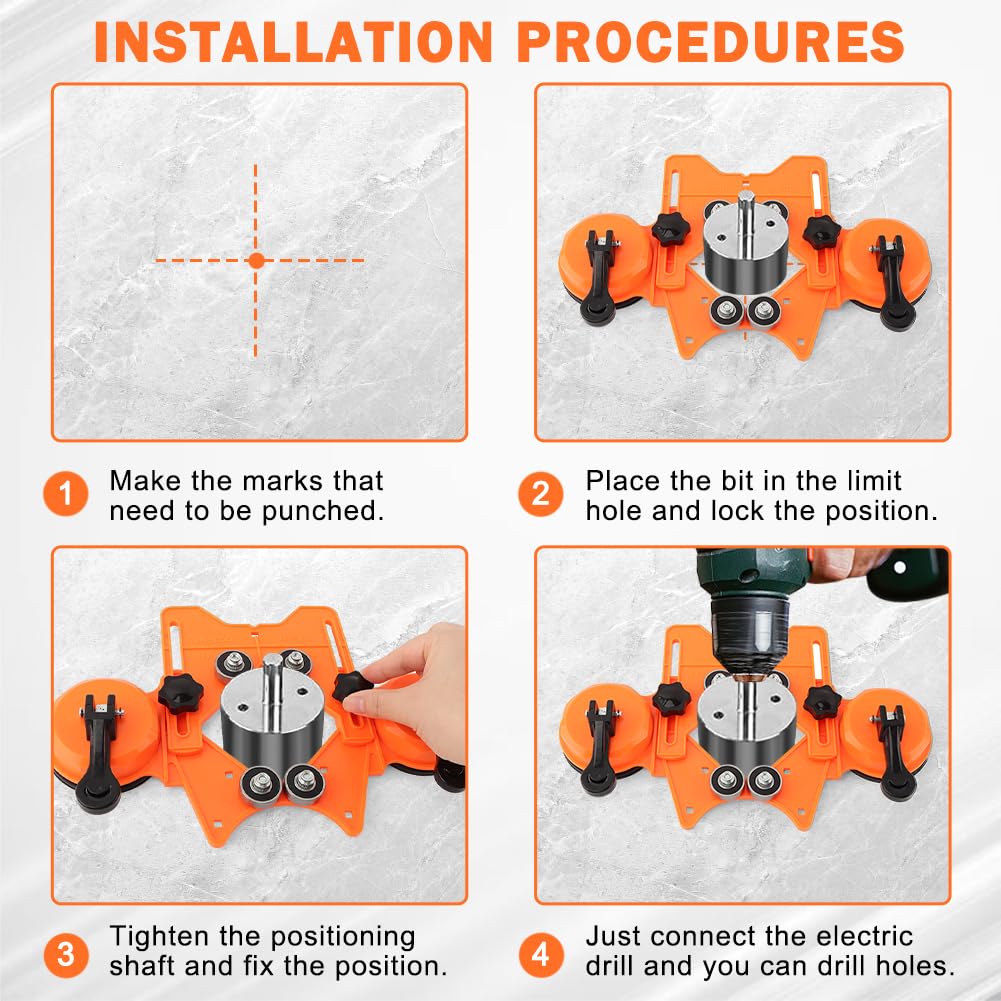 INSTALLATION PROCEDURES

1 Make the marks that need to be punched.

2 Place the bit in the limit hole and lock the position.

3 Tighten the positioning shaft and fix the position.

4 Just connect the electric drill and you can drill holes.