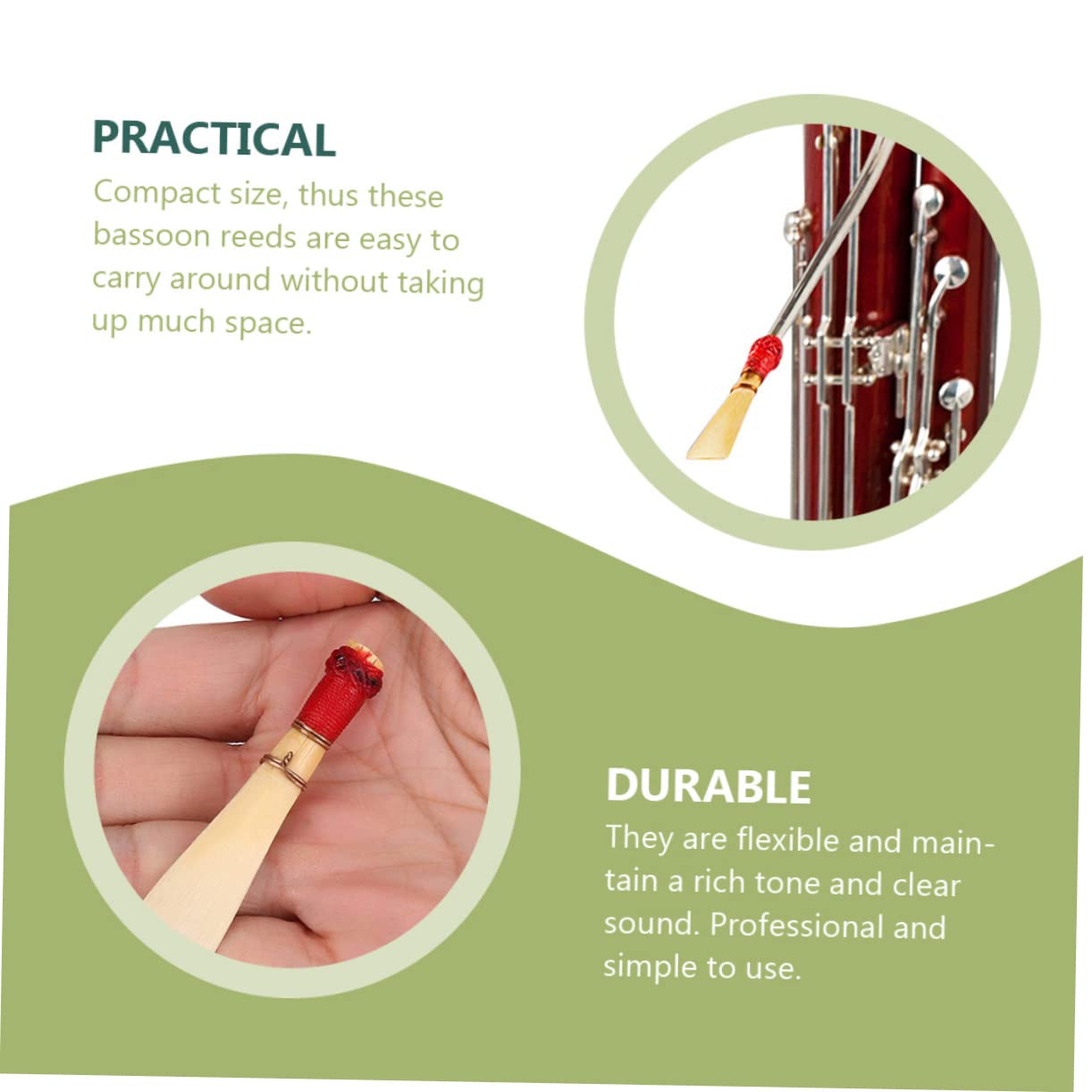 PRACTICAL

Compact size, thus these bassoon reeds are easy to carry around without taking up much space.

DURABLE

They are flexible and maintain a rich tone and clear sound. Professional and simple to use.