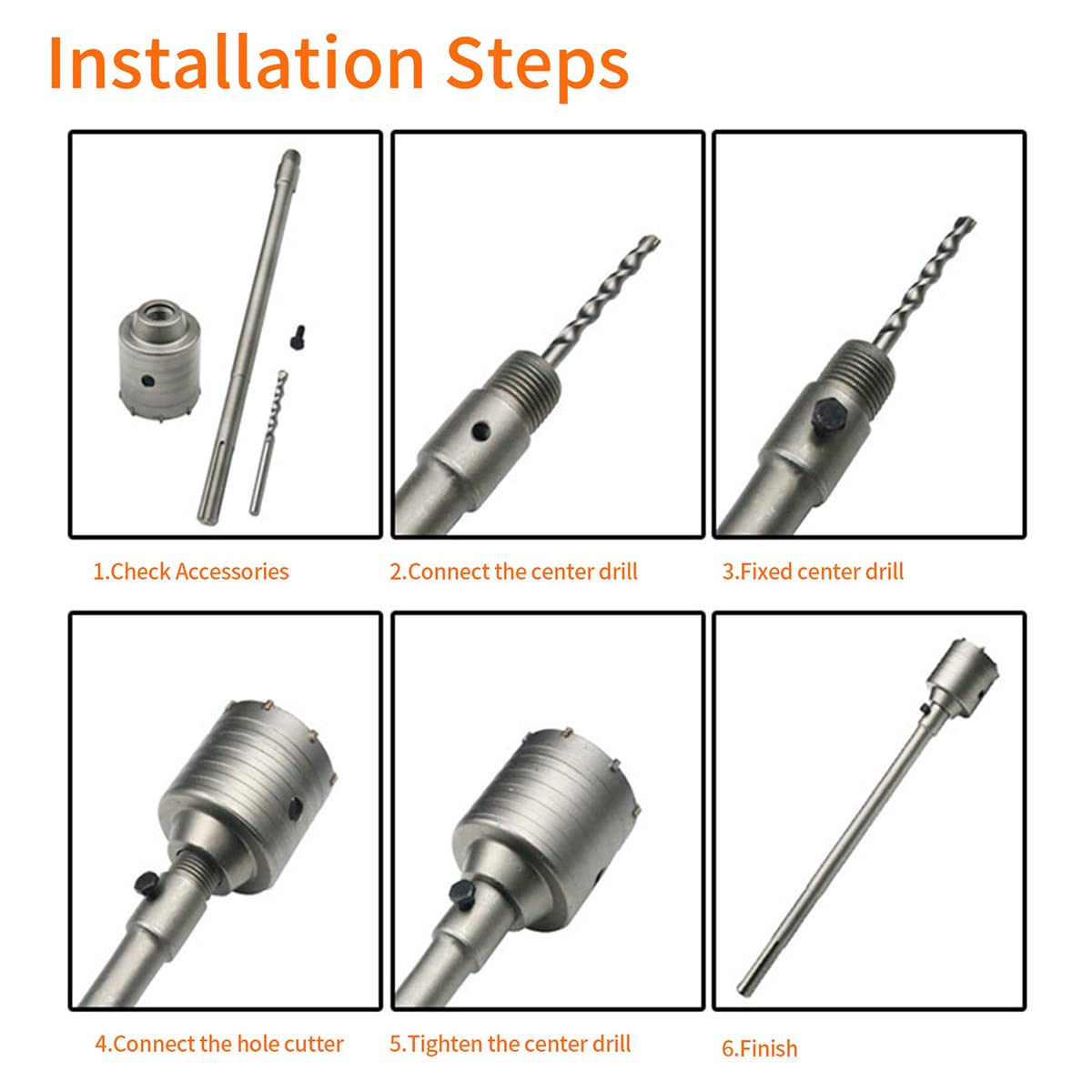 Installation Steps

1.Check Accessories

2.Connect the center drill

3.Fixed center drill

4.Connect the hole cutter

5.Tighten the center drill

6.Finish