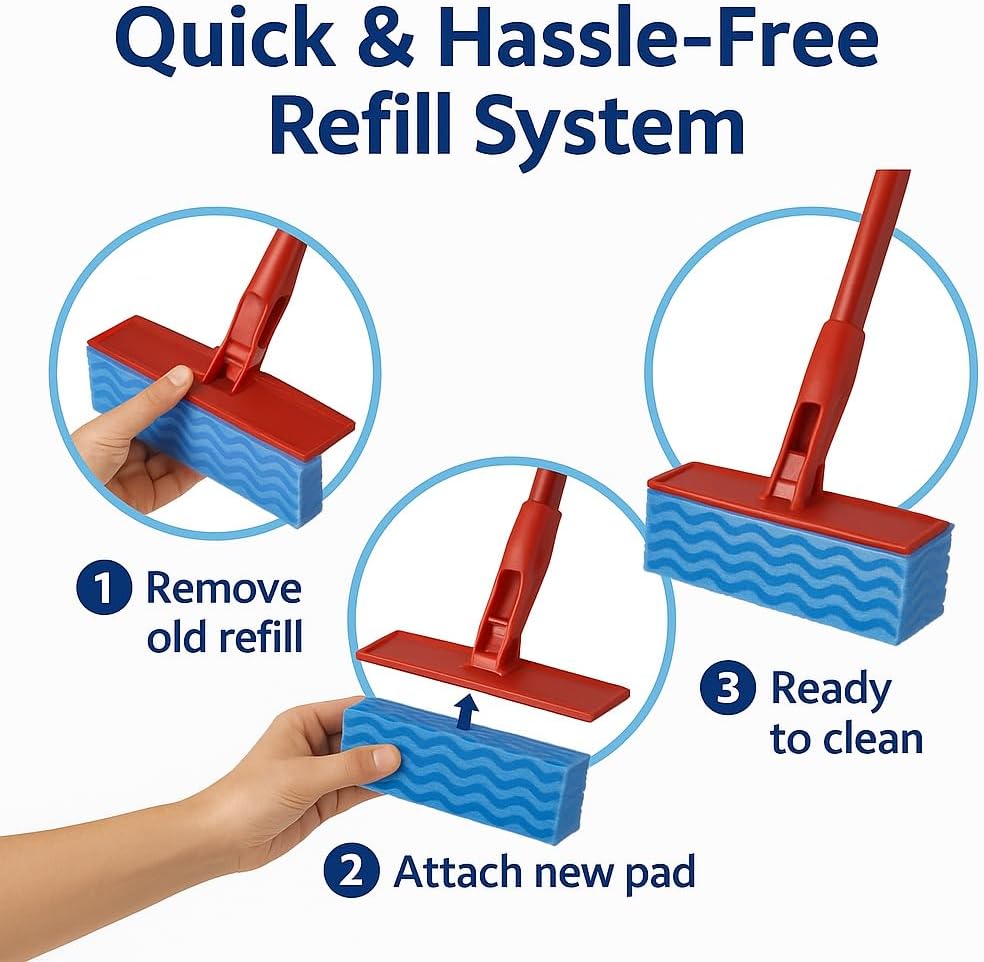 Quick & Hassle-Free Refill System

1 Remove old refill

2 Attach new pad

3 Ready to clean