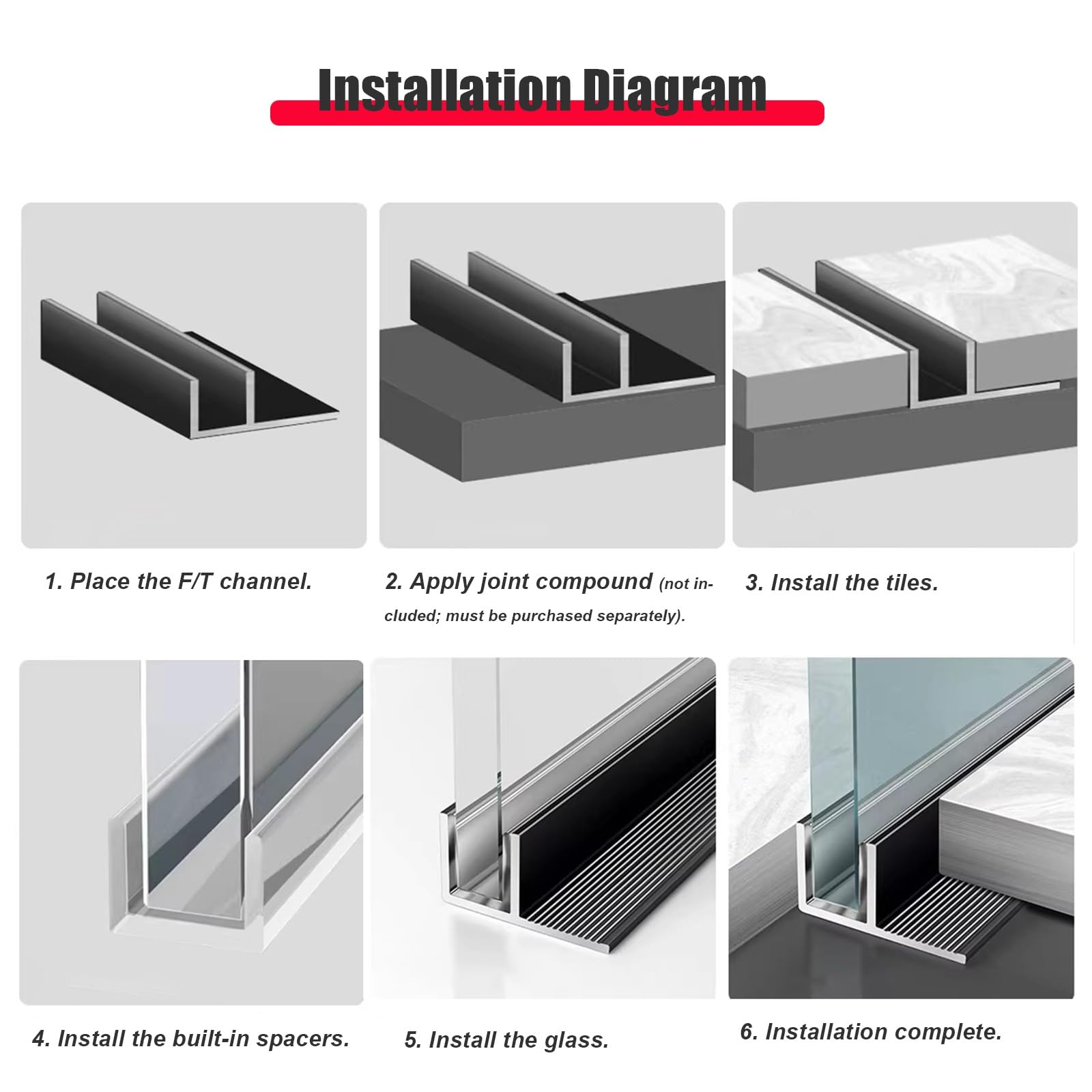 Installation Diagram

1. Place the F/T channel.

2. Apply joint compound (not included; must be purchased separately).

3. Install the tiles.

4. Install the built-in spacers.

5. Install the glass.

6. Installation complete.