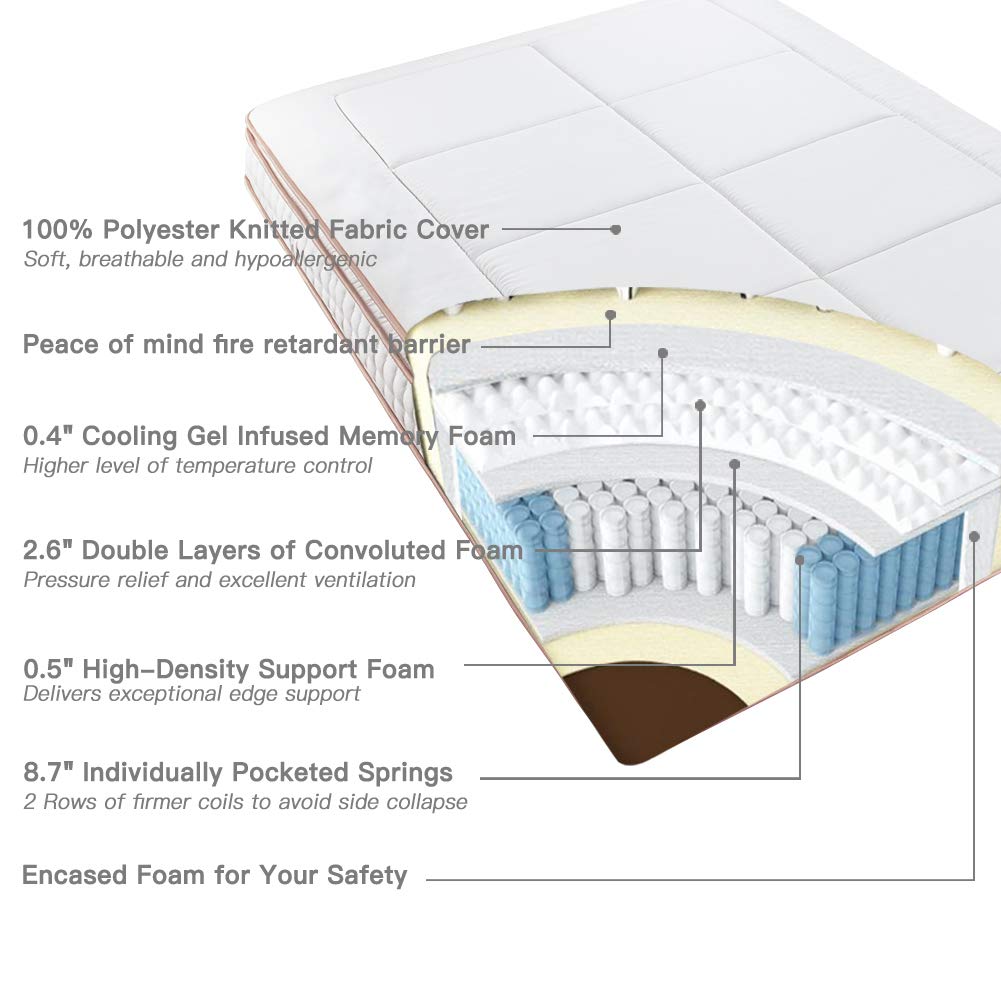 100% Polyester Knitted Fabric Cover
Soft, breathable and hypoallergenic

Peace of mind fire retardant barrier

0.4" Cooling Gel Infused Memory Foam
Higher level of temperature control

2.6" Double Layers of Convoluted Foam
Pressure relief and excellent ventilation

0.5" High-Density Support Foam
Delivers exceptional edge support

8.7" Individually Pocketed Springs
2 Rows of firmer coils to avoid side collapse

Encased Foam for Your Safety