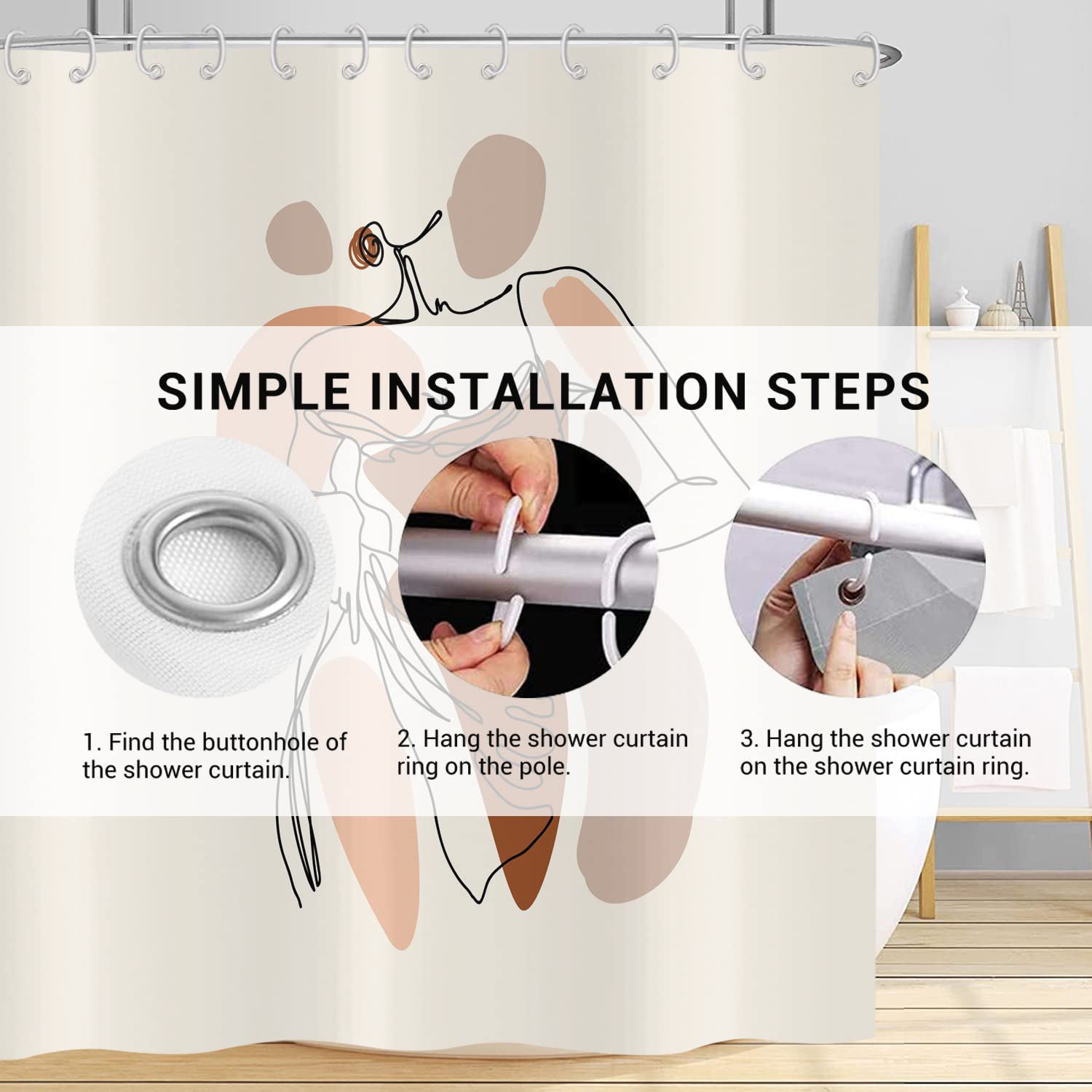 SIMPLE INSTALLATION STEPS

1. Find the buttonhole of the shower curtain.

2. Hang the shower curtain ring on the pole.

3. Hang the shower curtain on the shower curtain ring.