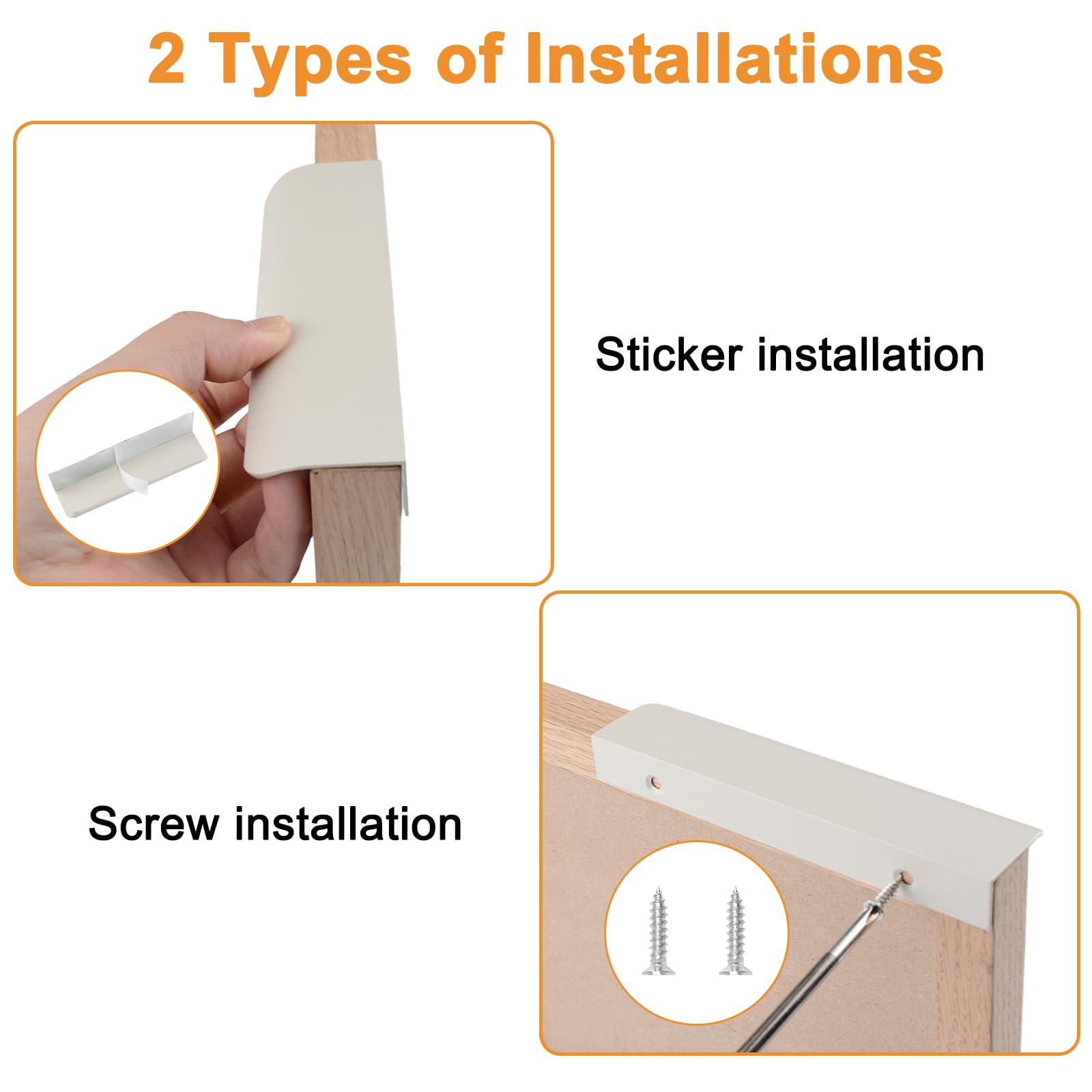 2 Types of Installations

Sticker installation

Screw installation