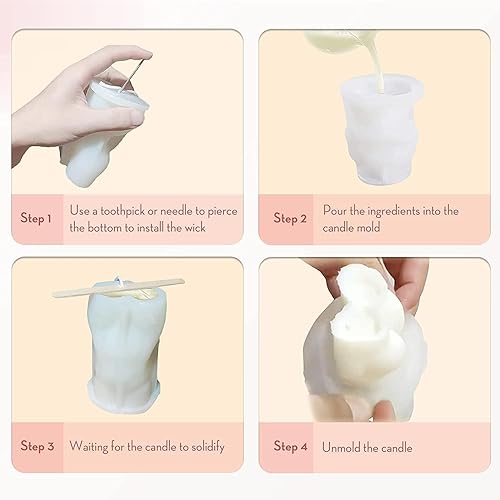 Step 1 Use a toothpick or needle to pierce the bottom to install the wick

Step 2 Pour the ingredients into the candle mold

Step 3 Waiting for the candle to solidify

Step 4 Unmold the candle