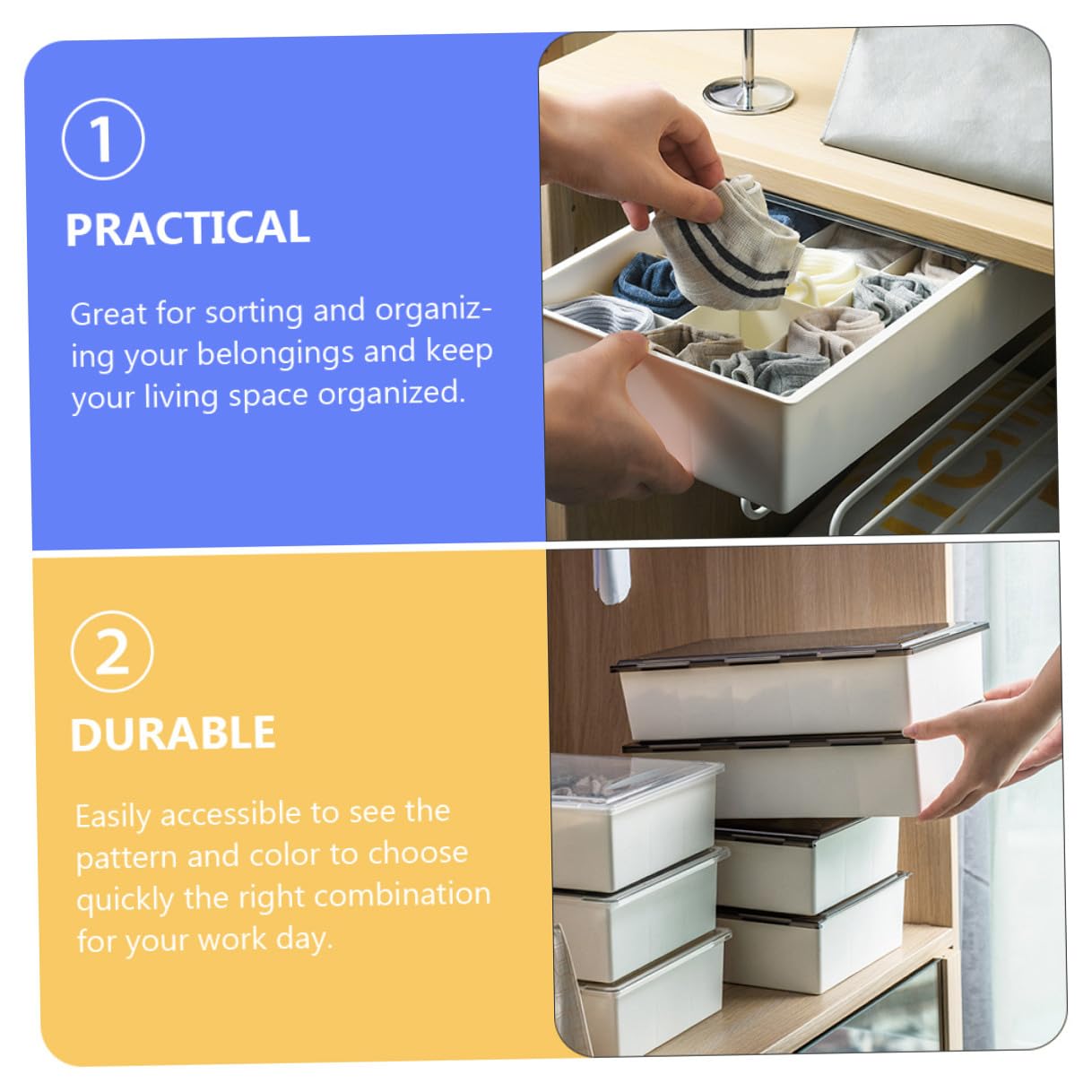 1

PRACTICAL

Great for sorting and organizing your belongings and keep your living space organized.

2

DURABLE

Easily accessible to see the pattern and color to choose quickly the right combination for your work day.