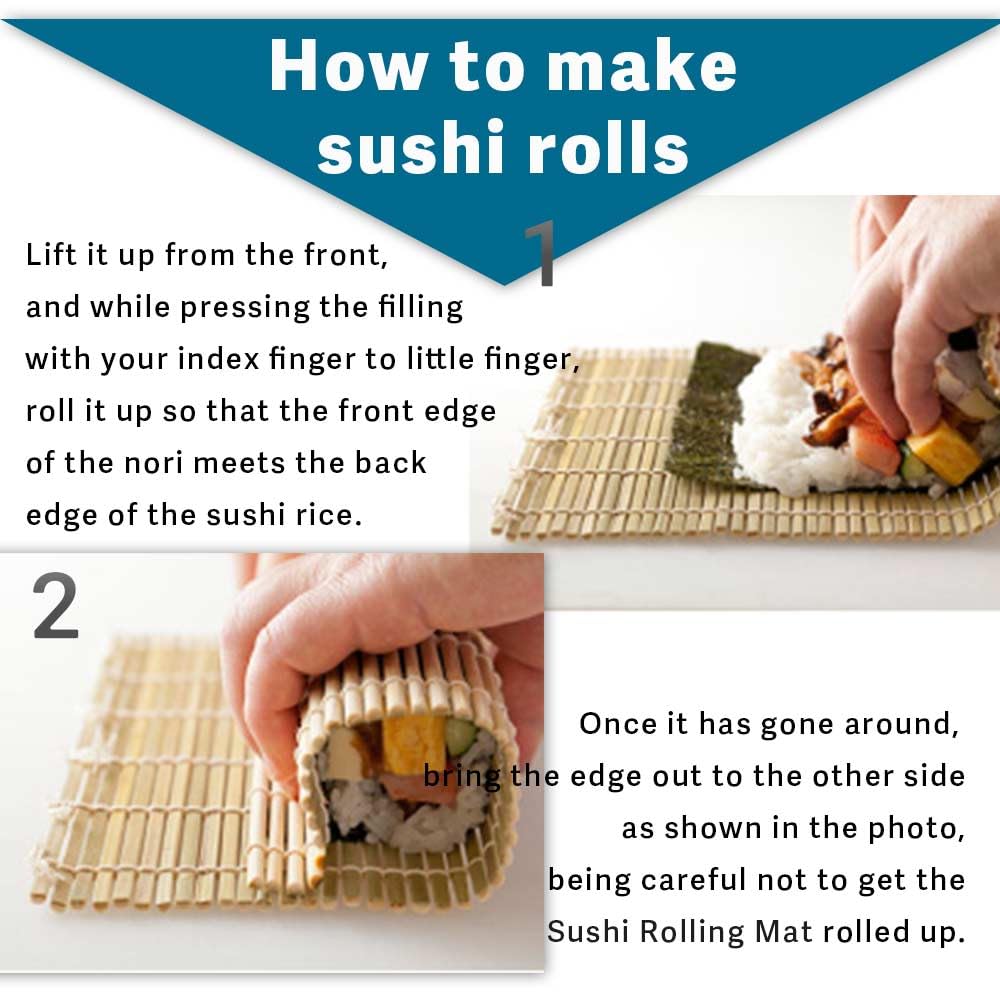 How to make sushi rolls

1

Lift it up from the front, and while pressing the filling with your index finger to little finger, roll it up so that the front edge of the nori meets the back edge of the sushi rice.

2

Once it has gone around, bring the edge out to the other side as shown in the photo, being careful not to get the Sushi Rolling Mat rolled up.