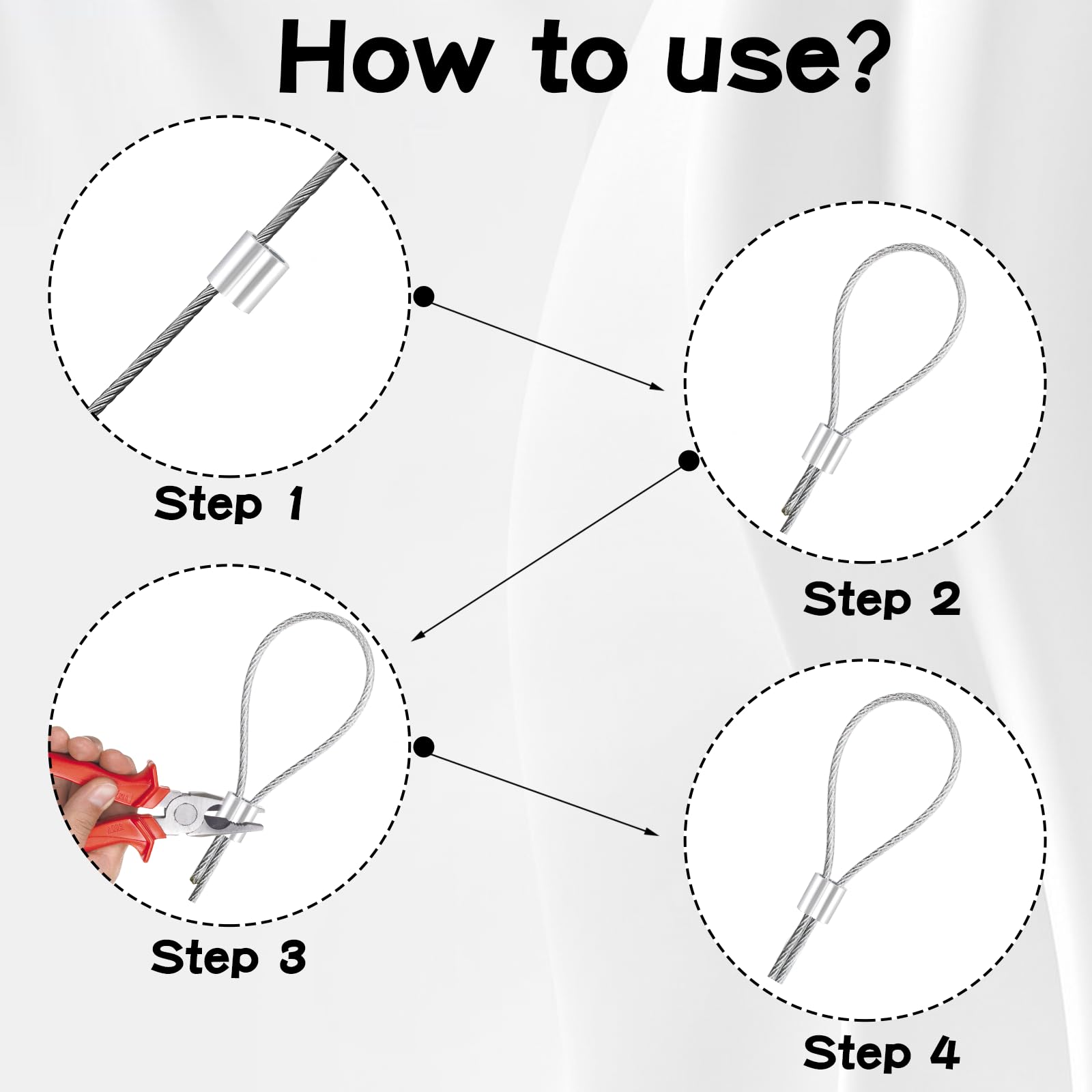 How to use?

Step 1

Step 2

Step 3

Step 4