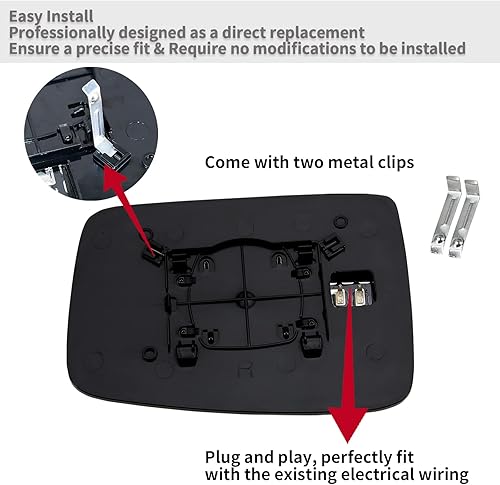 Easy Install
Professionally designed as a direct replacement
Ensure a precise fit & Require no modifications to be installed

Come with two metal clips

R

Plug and play, perfectly fit with the existing electrical wiring