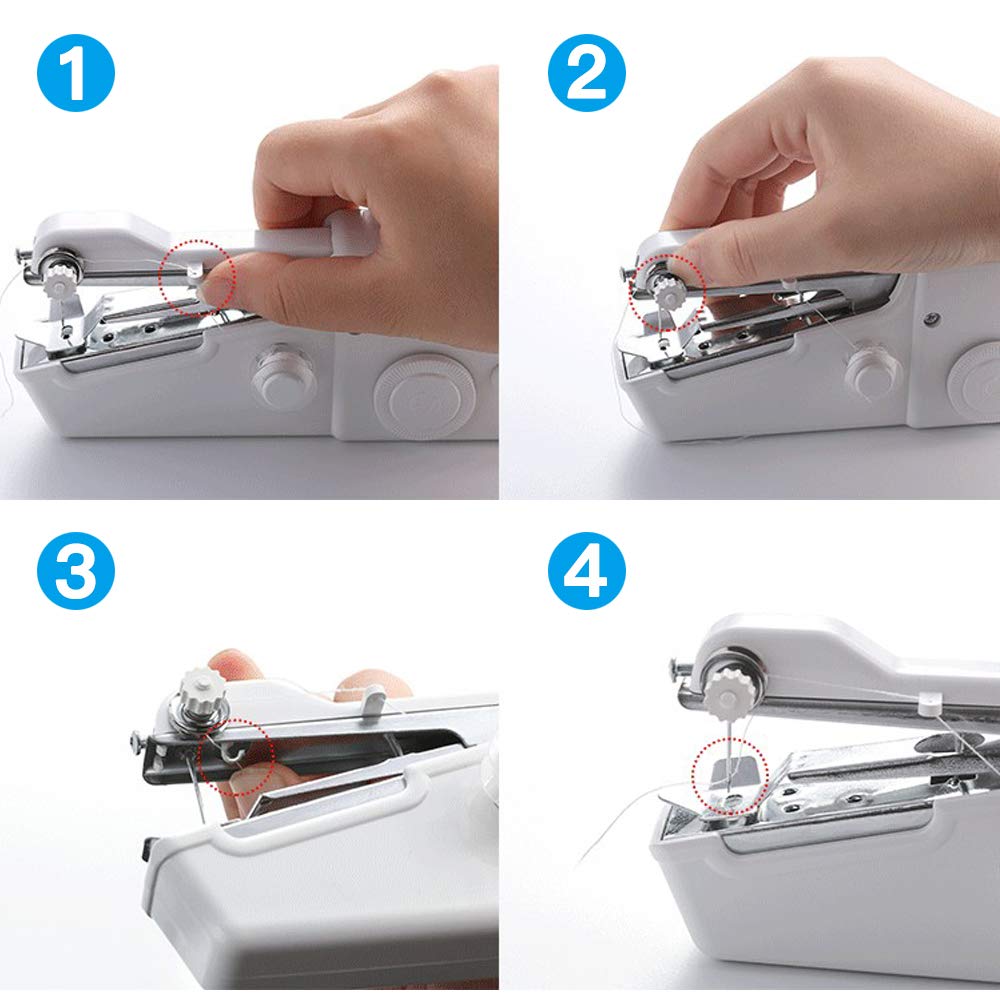 1

2

3

4