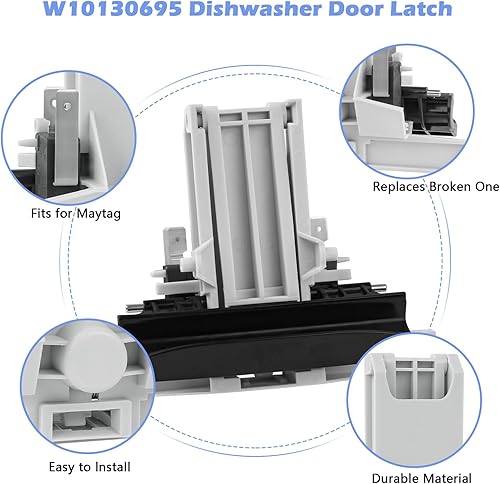 W10130695 Dishwasher Door Latch

Fits for Maytag

Replaces Broken One

Easy to Install

Durable Material