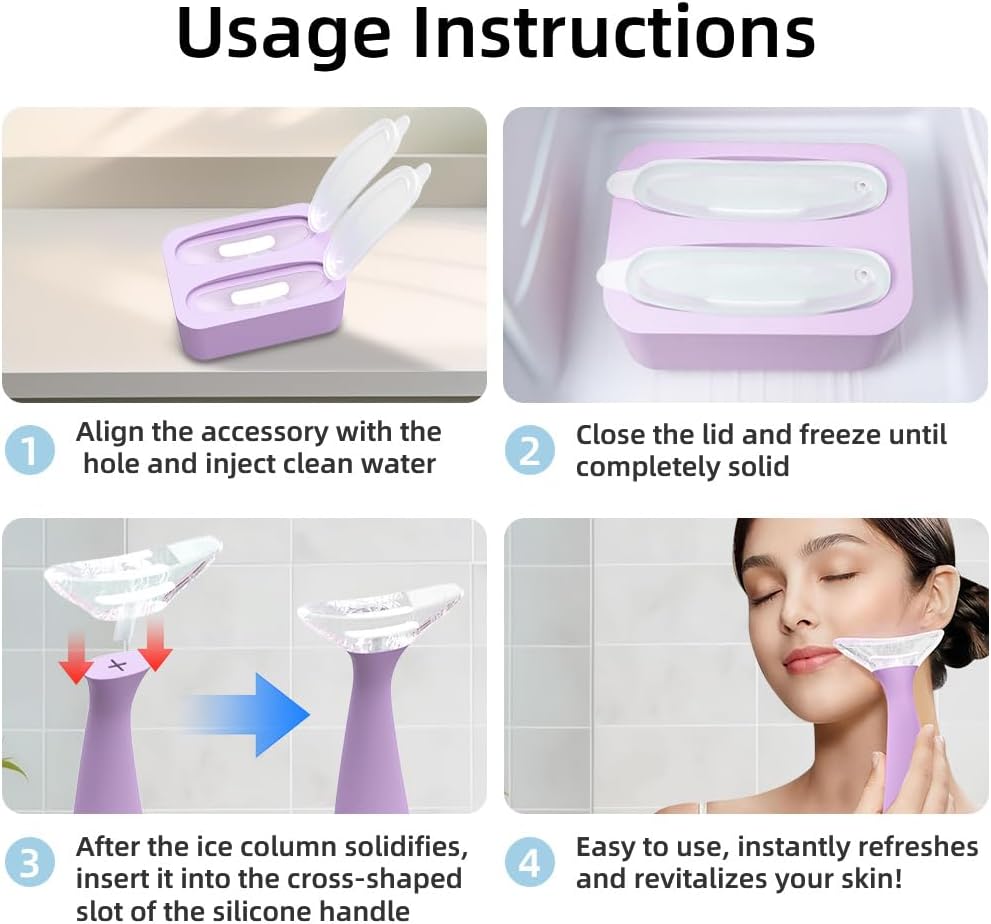 Usage Instructions

1 Align the accessory with the hole and inject clean water

2 Close the lid and freeze until completely solid

3 After the ice column solidifies, insert it into the cross-shaped slot of the silicone handle

4 Easy to use, instantly refreshes and revitalizes your skin!