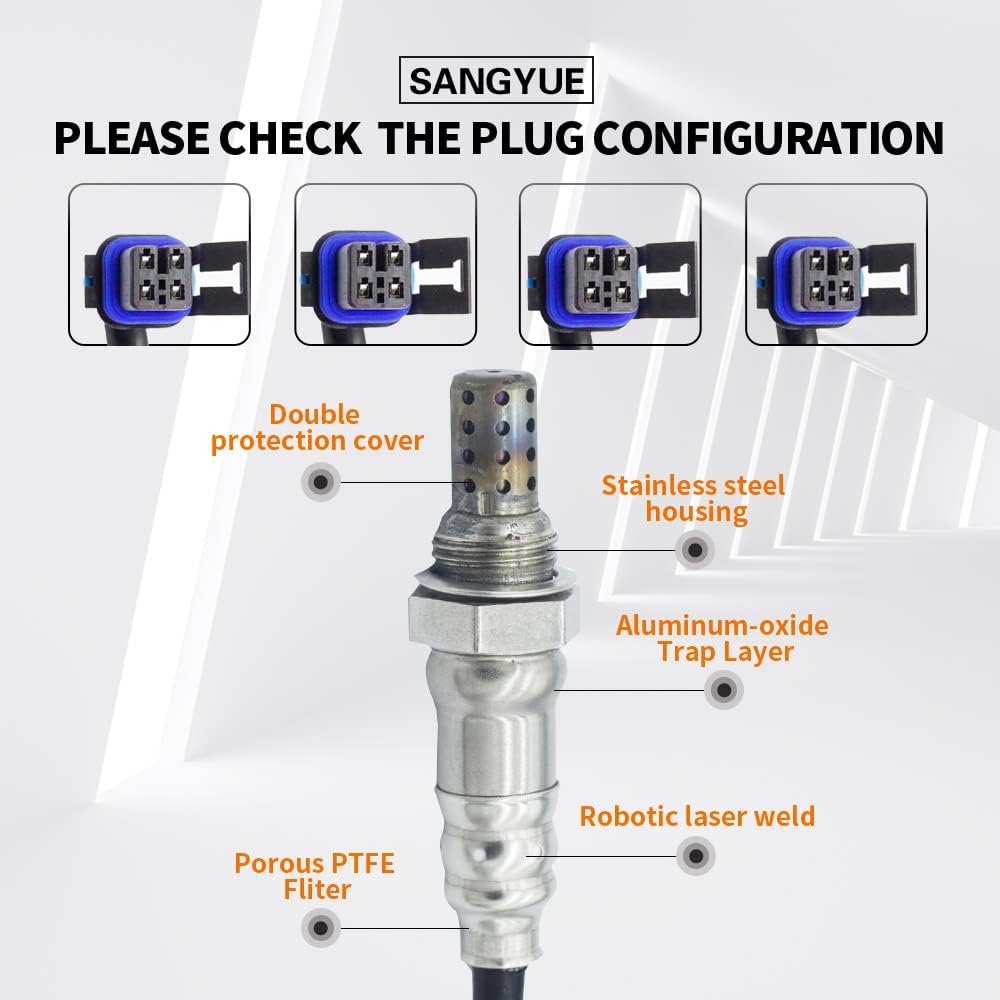 SANGYUE

PLEASE CHECK THE PLUG CONFIGURATION

Double protection cover

Stainless steel housing

Aluminum-oxide Trap Layer

Robotic laser weld

Porous PTFE Fliter