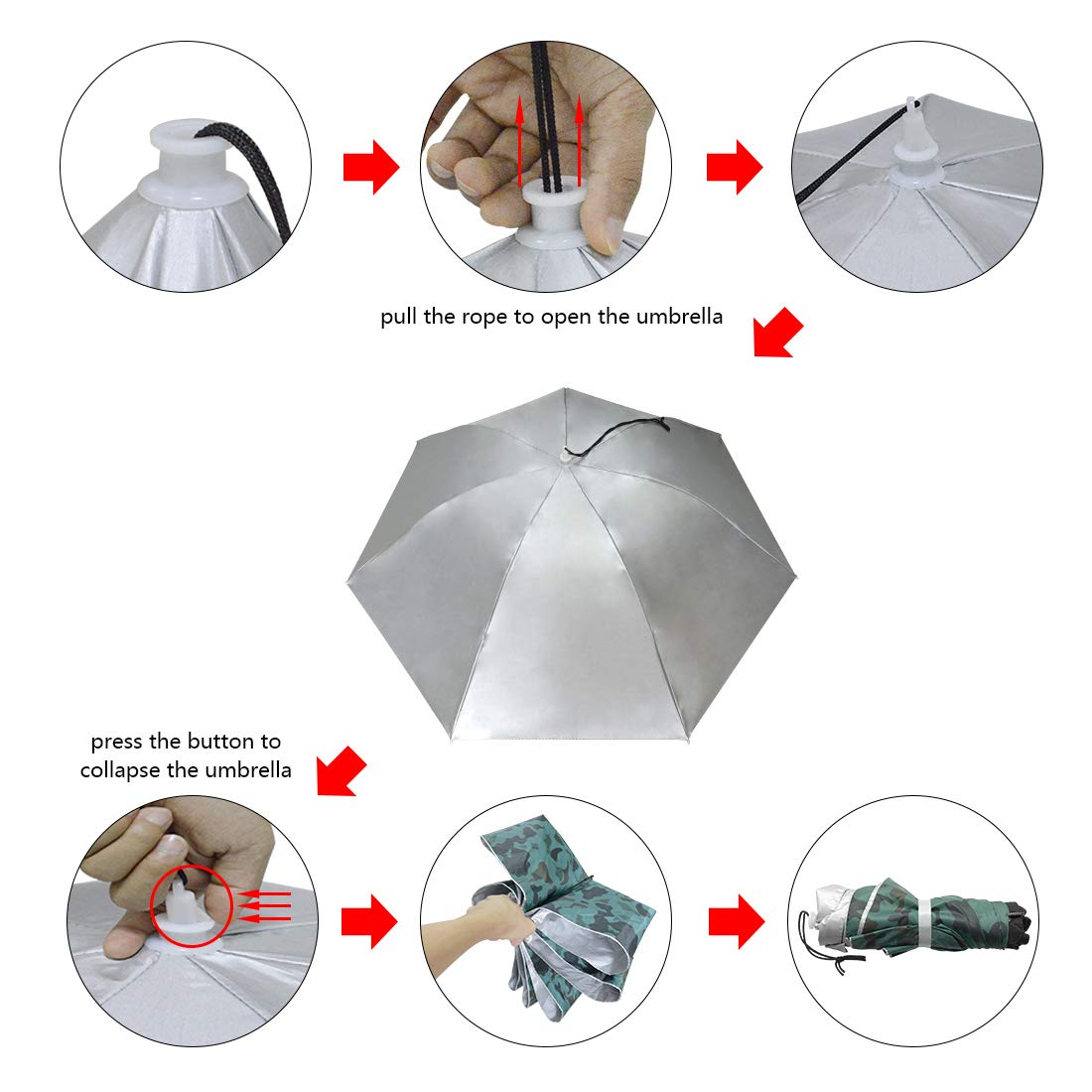 pull the rope to open the umbrella

press the button to collapse the umbrella