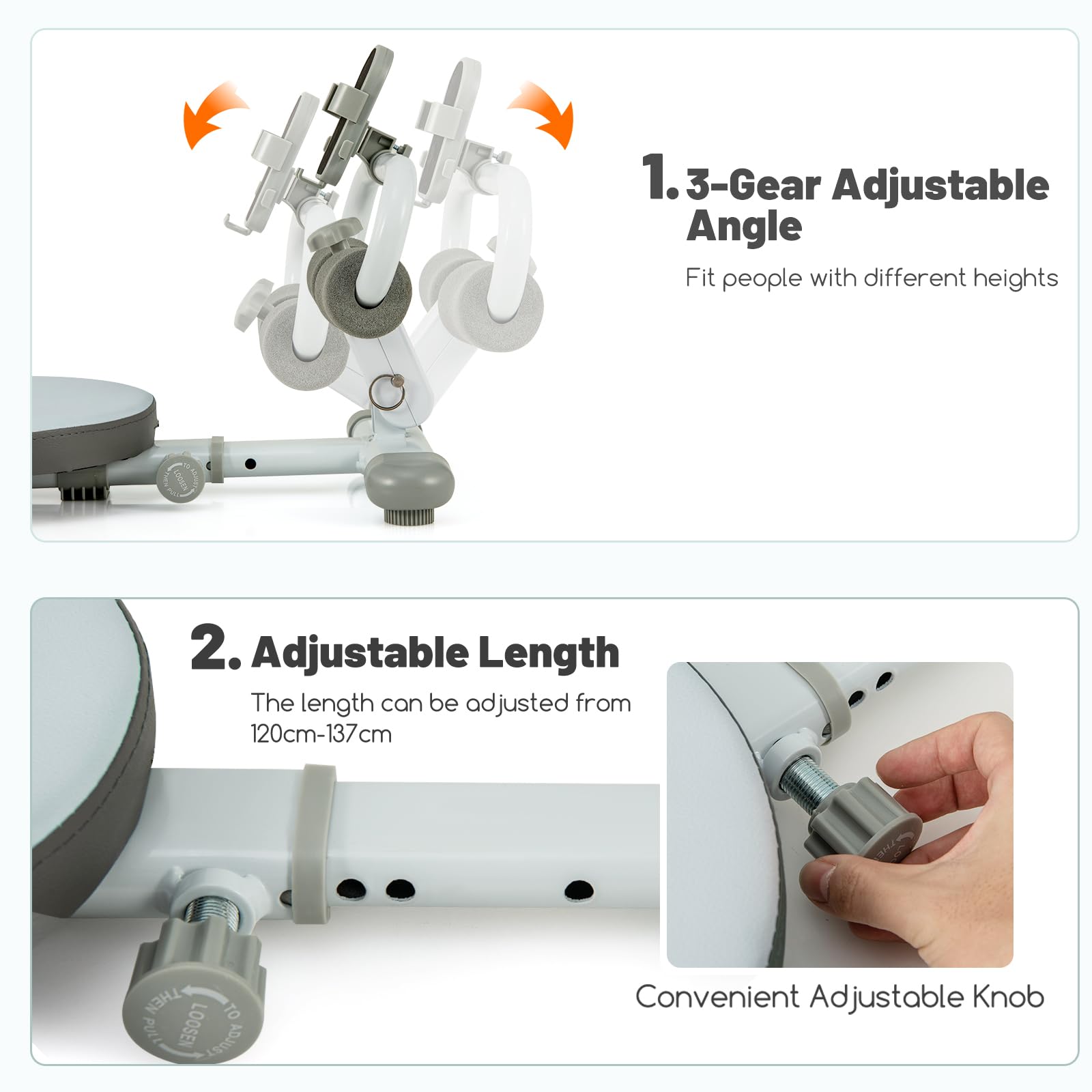 1. 3-Gear Adjustable Angle

Fit people with different heights

TO ADJUST LOOSEN THEN PULL

2. Adjustable Length

The length can be adjusted from 120cm-137cm

TO ADJUST LOOSEN THEN PULL

Convenient Adjustable Knob