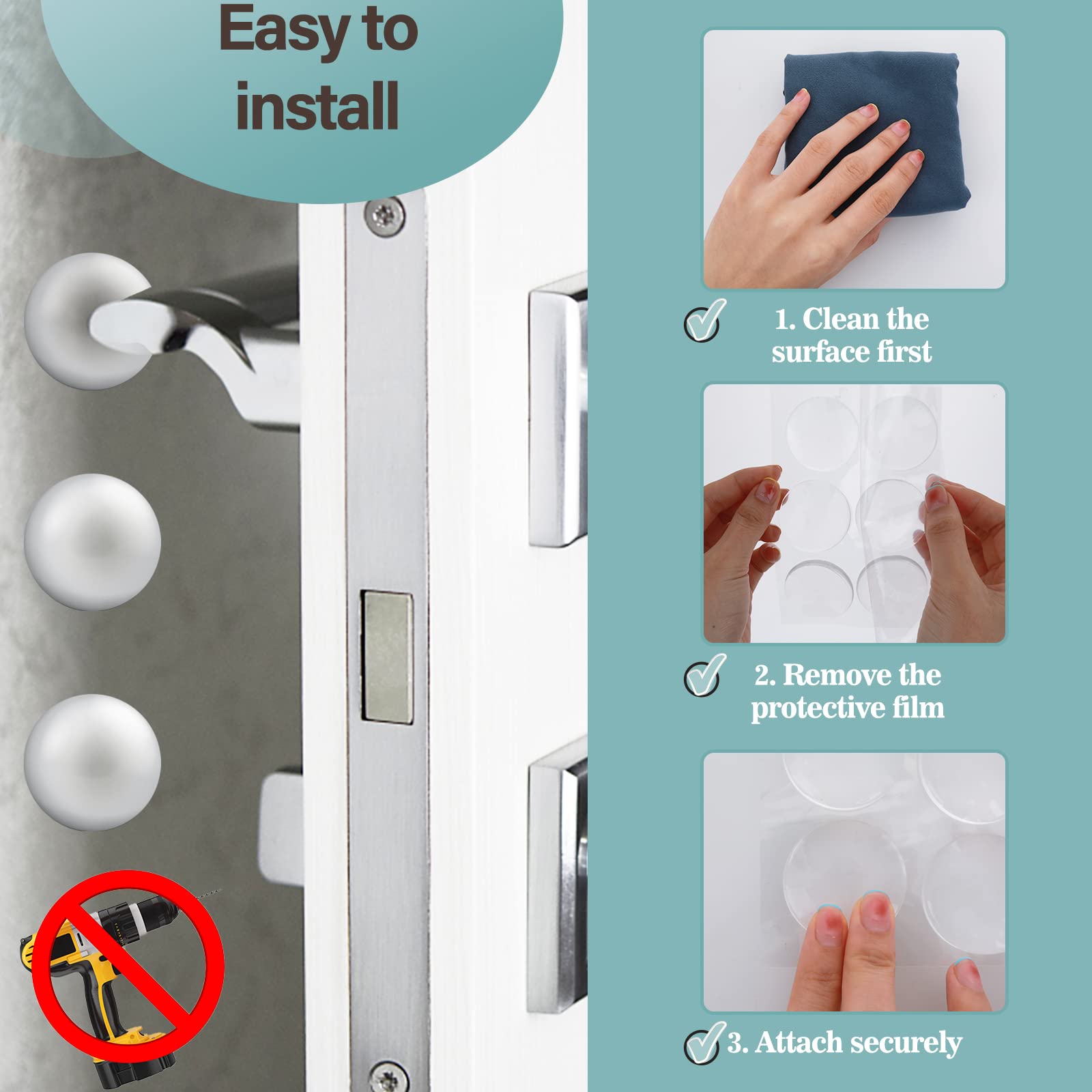 Easy to install

1. Clean the surface first

2. Remove the protective film

3. Attach securely